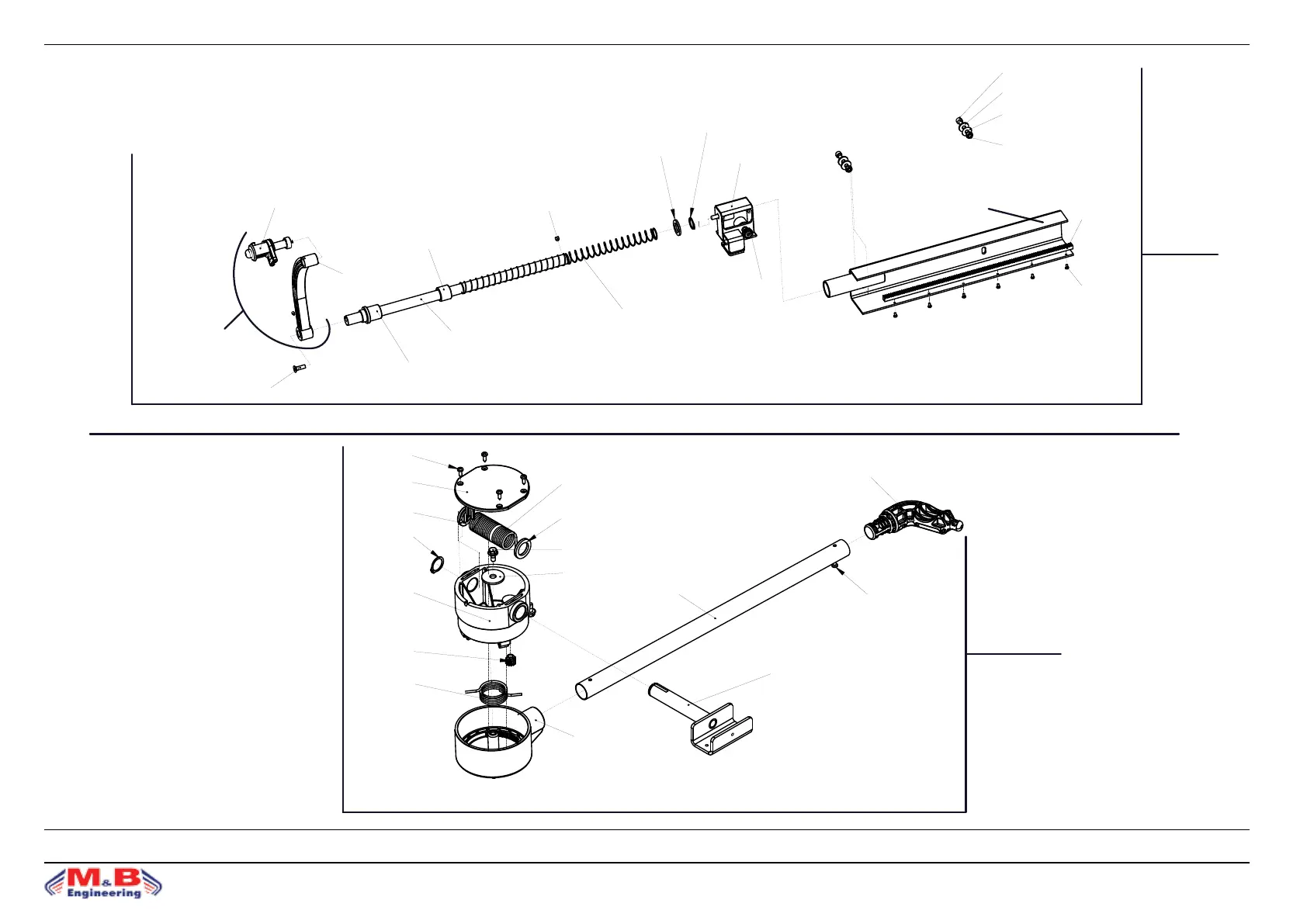 M&B
Engineering