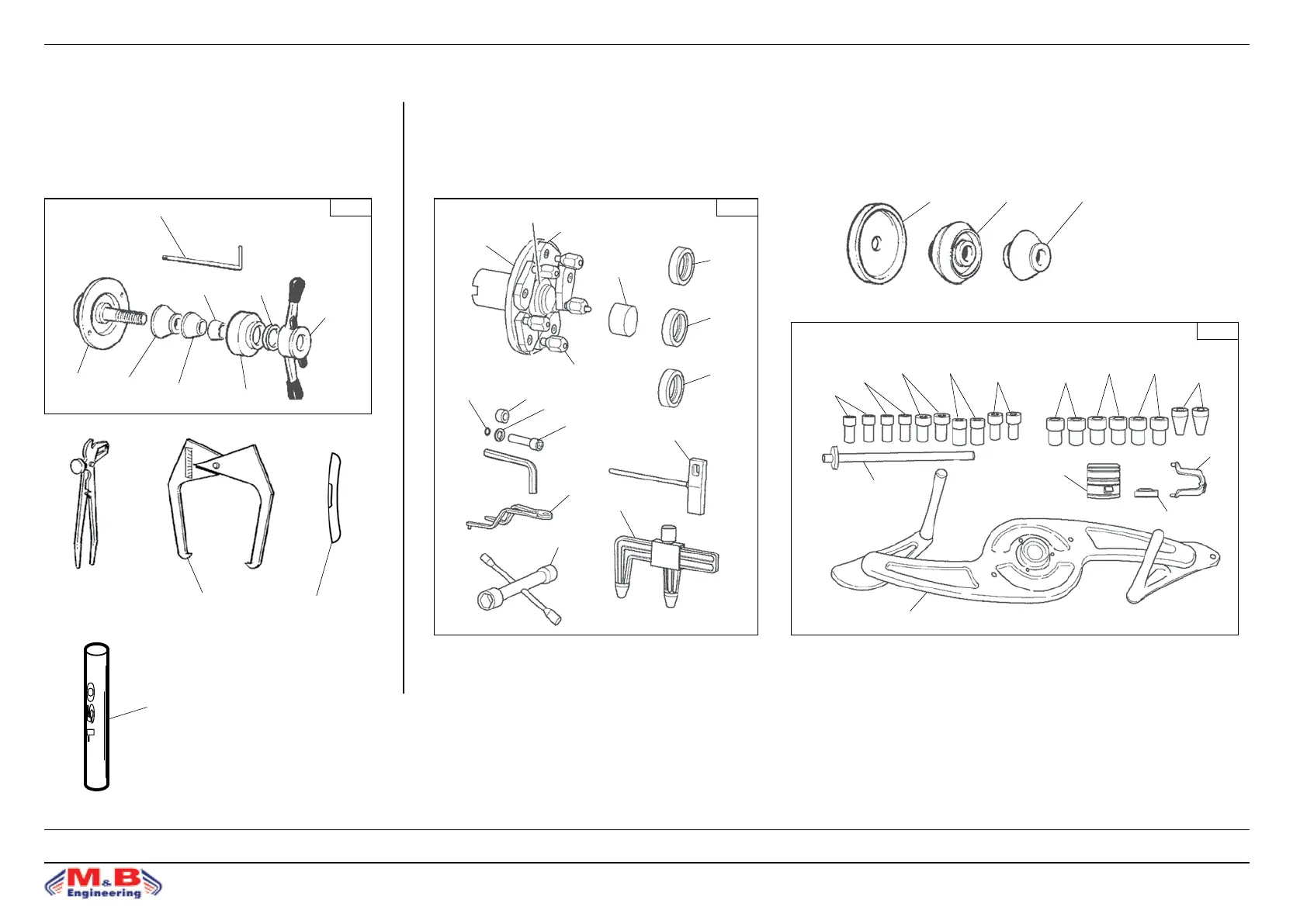 M&B
Engineering