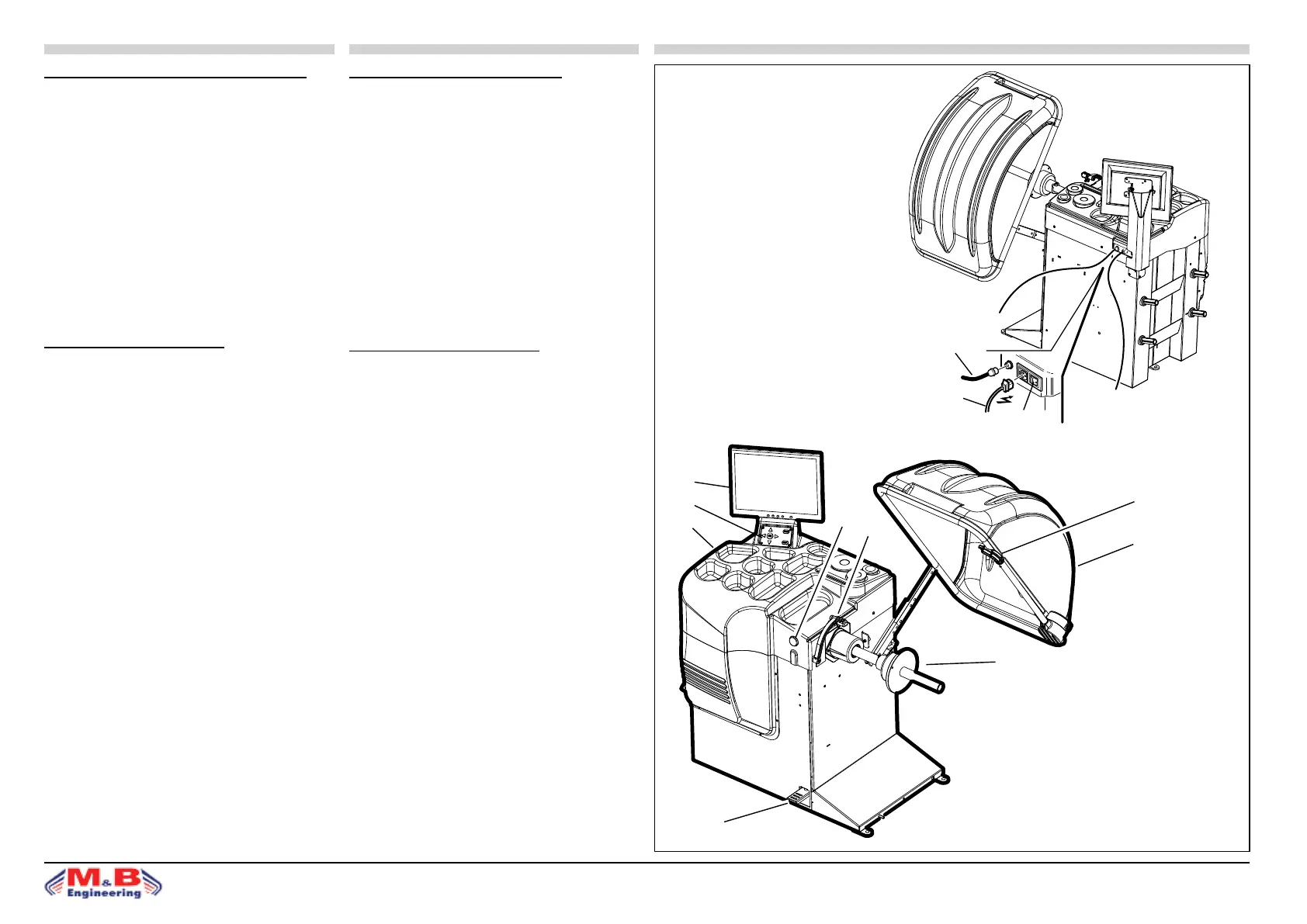 M&B
Engineering