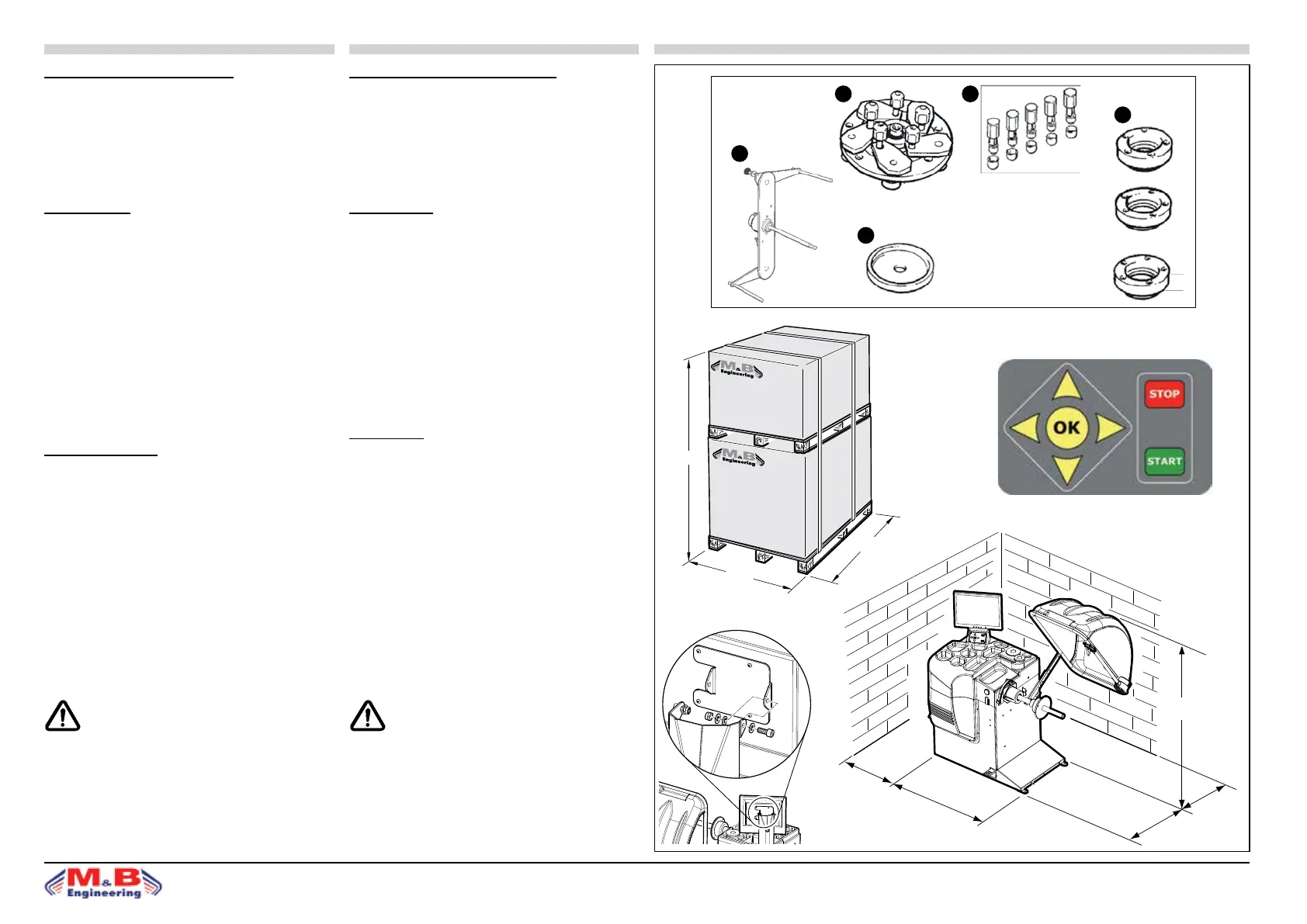 M&B Engineering

M&B Engineering

STOP

OK

START

M&B Engineering