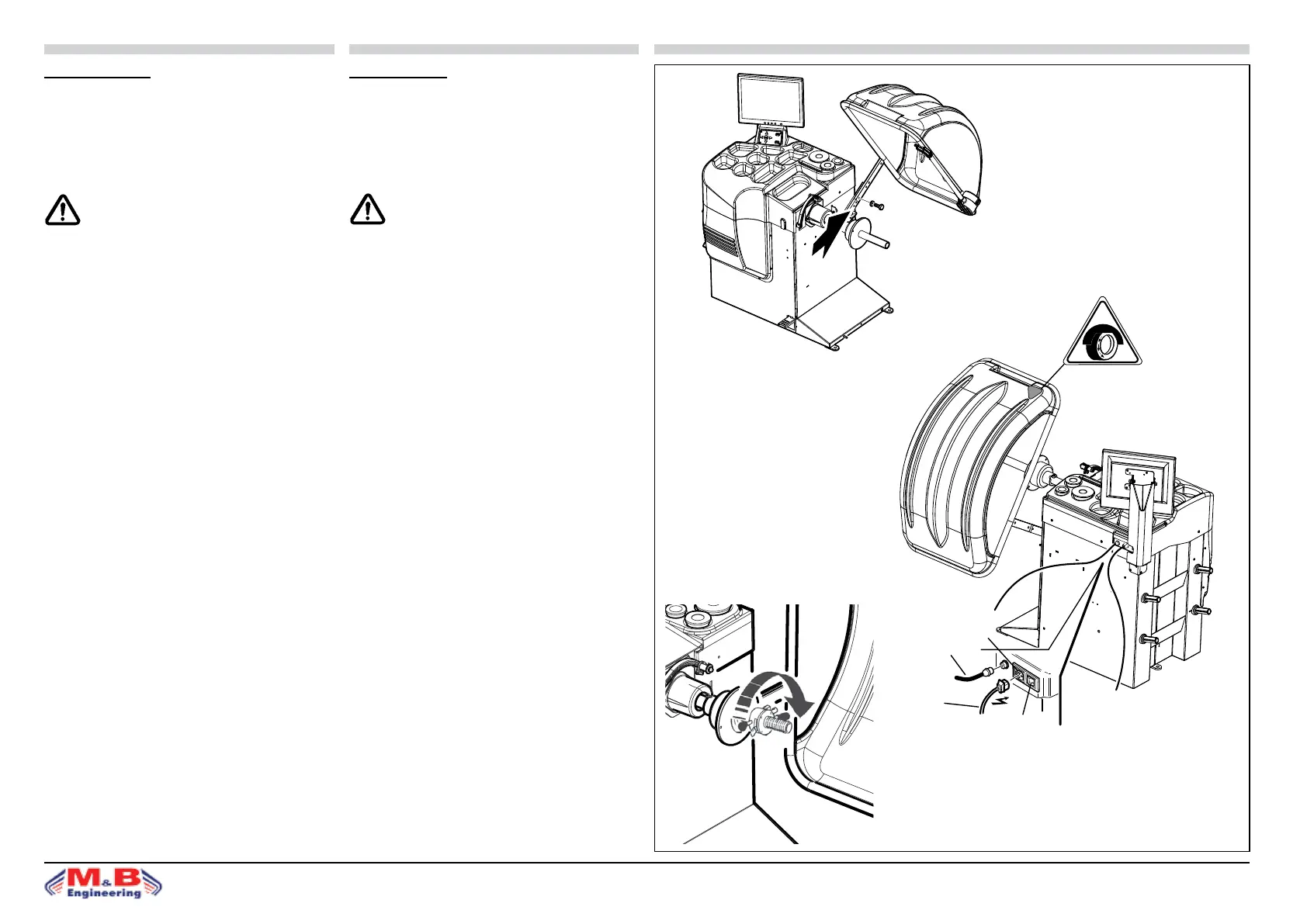 M&B Engineering