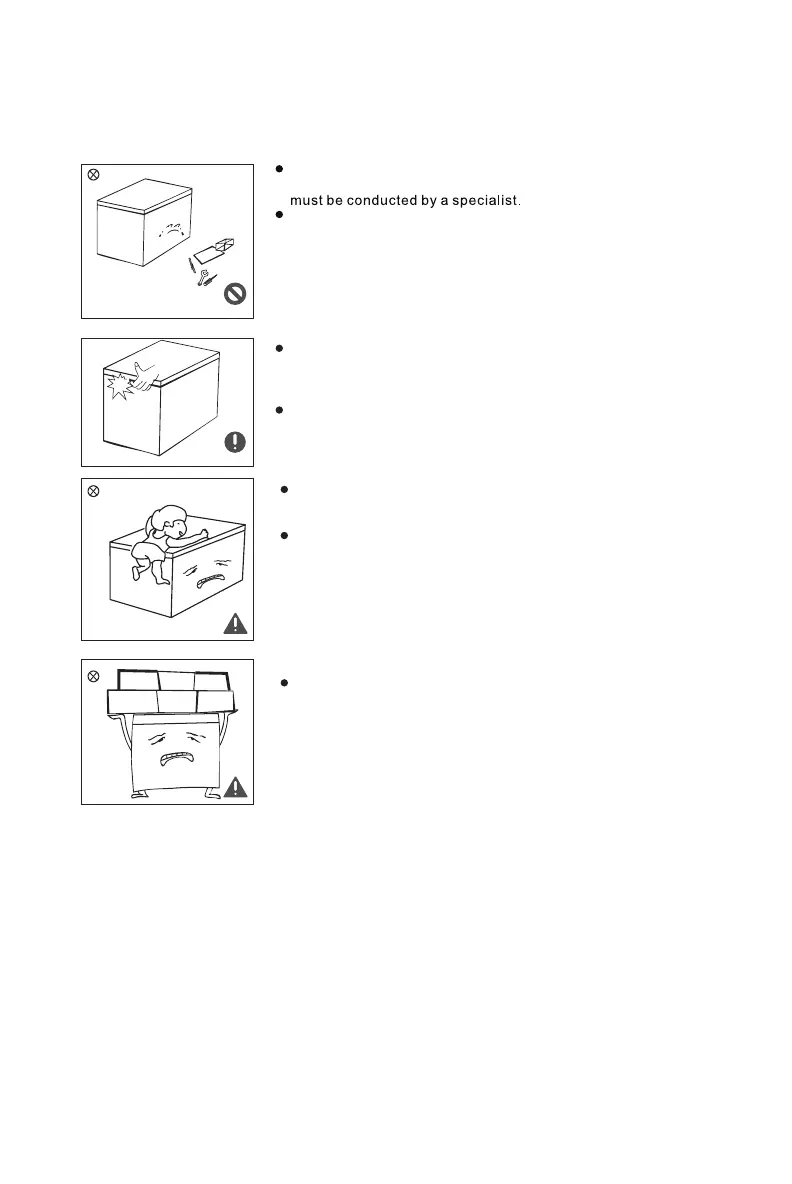 must be conducted by a specialist.