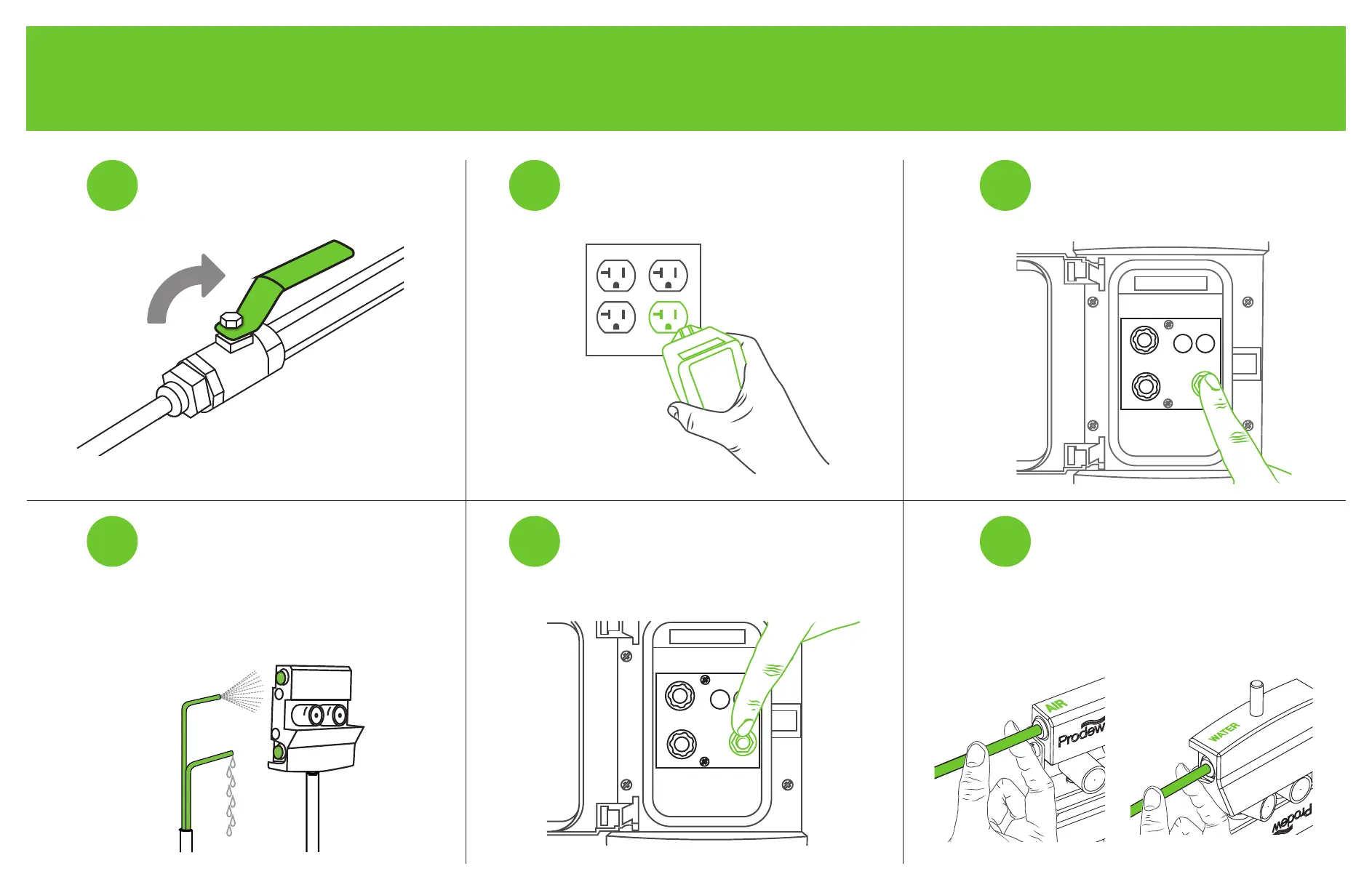 AIR
Prodew
WATER
Prodew