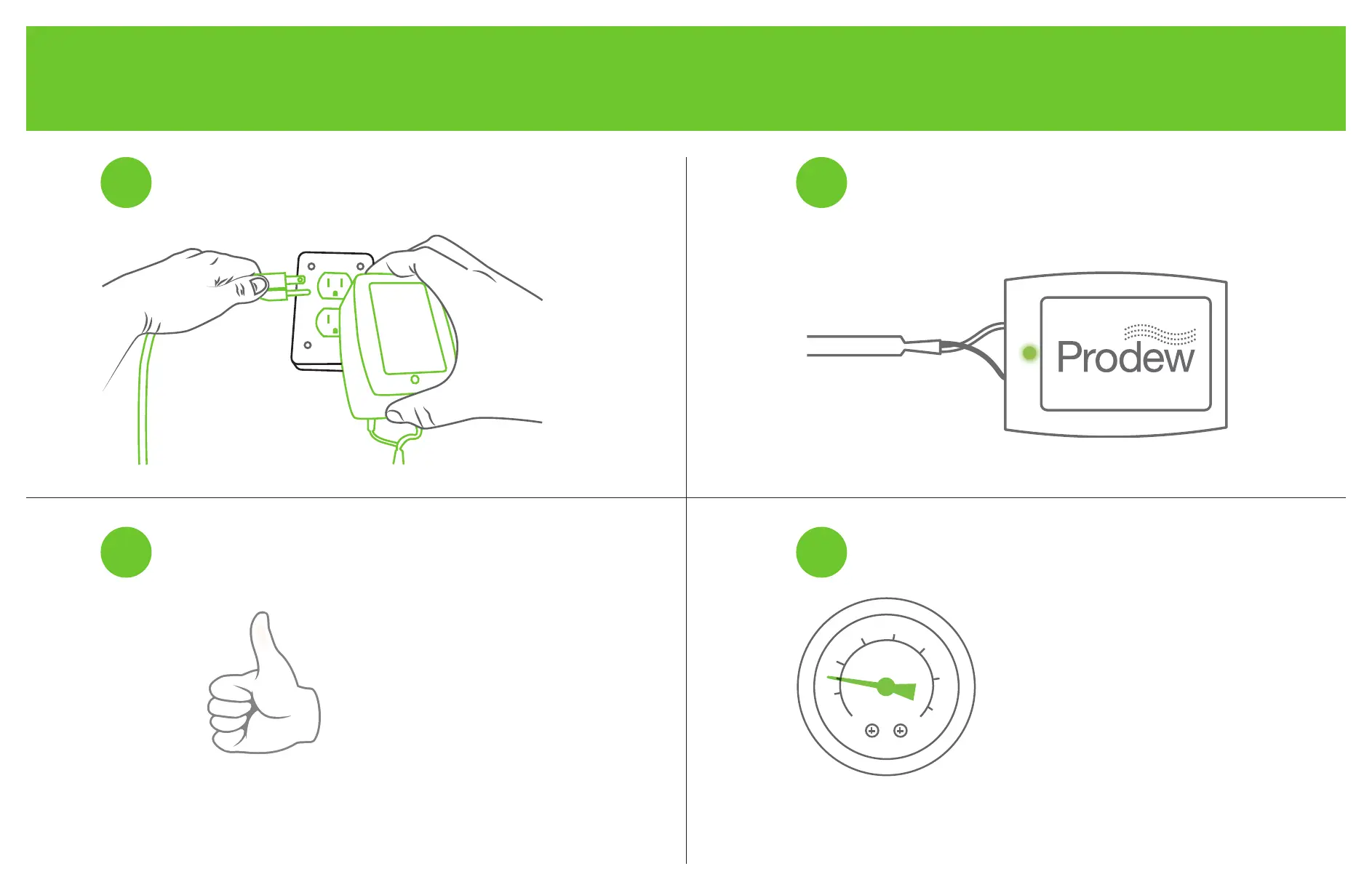 Prodew