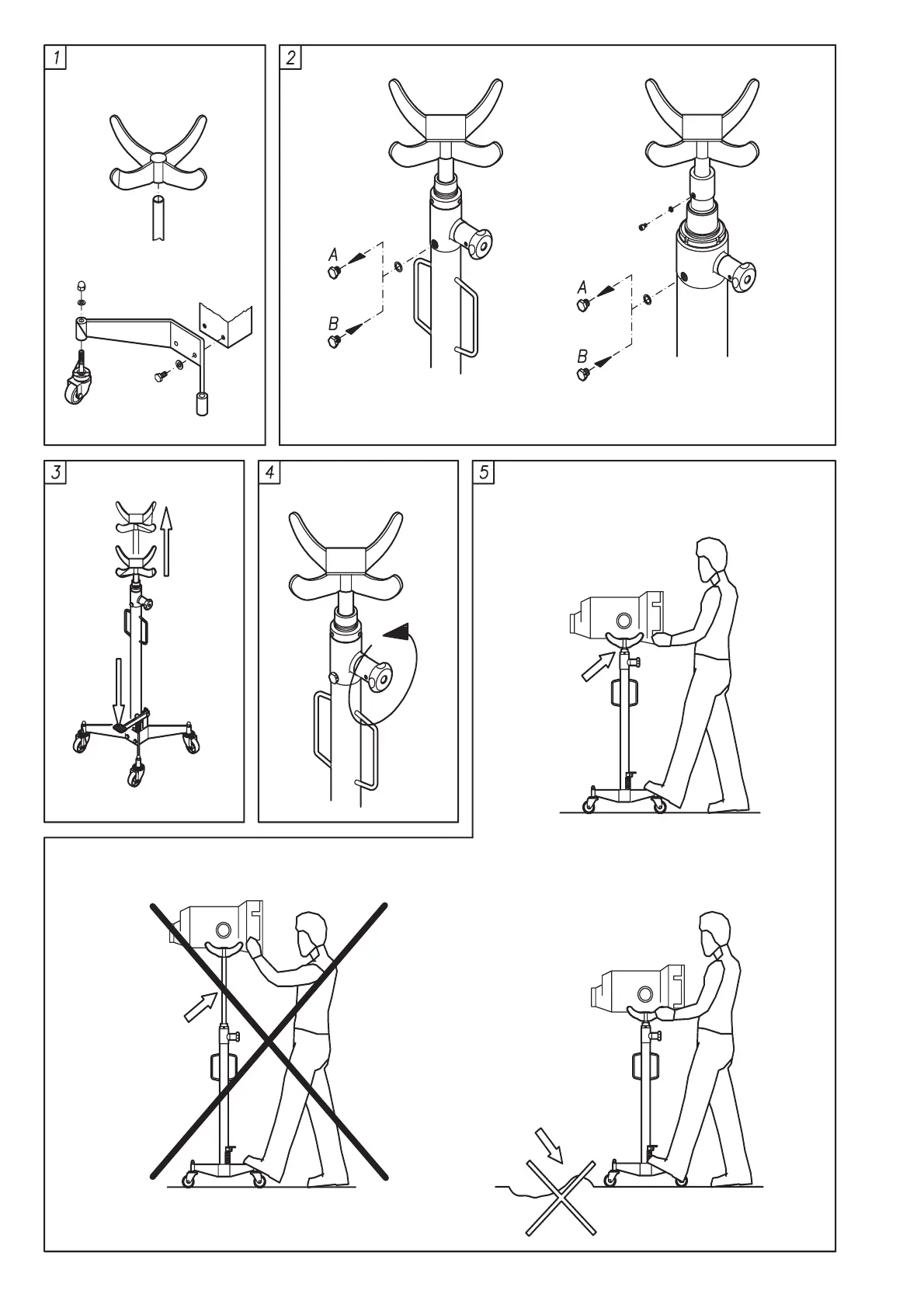 1

2

A

B

A

B

3

4

5