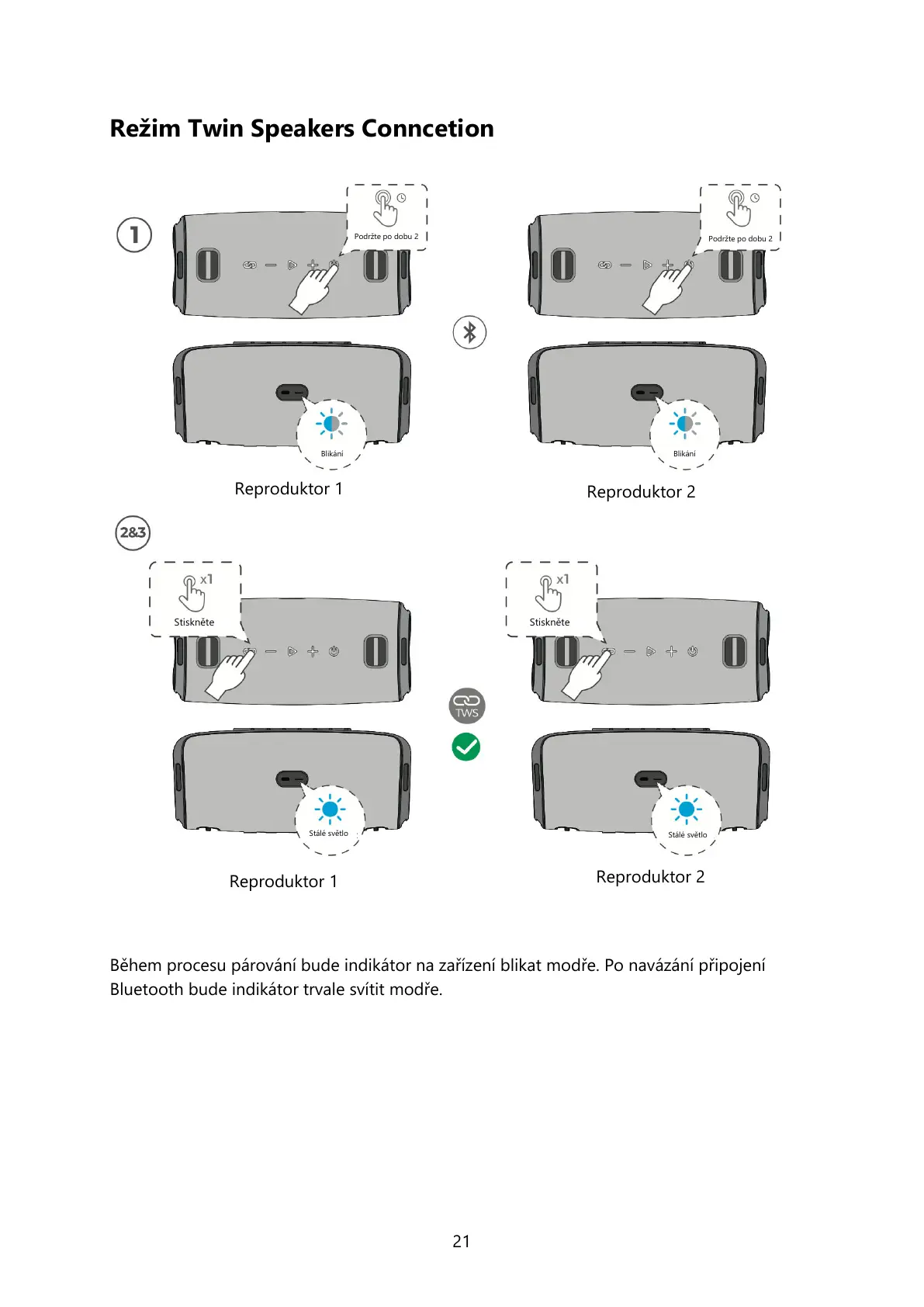 Režim Twin Speakers Conncetion

1

Podržte po dobu 2

Podržte po dobu 2

Blikání

Blikání

Reproduktor 1

Reproduktor 2

2&3

x1

Stiskněte

x1

Stiskněte

TWS

Stálé světlo

Stálé světlo

Reproduktor 1

Reproduktor 2

Během procesu párování bude indikátor na zařízení blikat modře. Po navázání připojení Bluetooth bude indikátor trvale svítit modře.

21