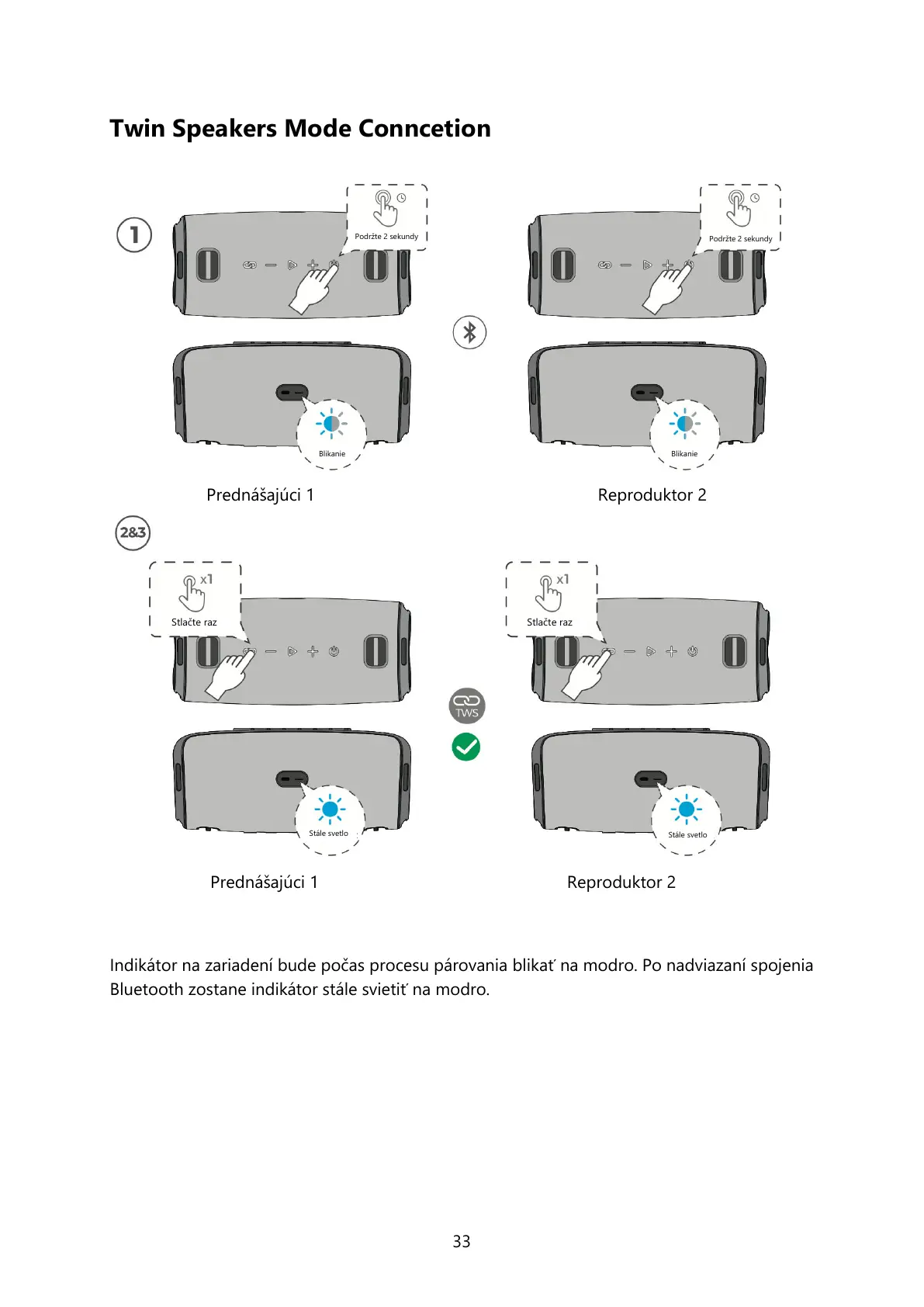 Twin Speakers Mode Conncetion

1

Podržte 2 sekundy

Podržte 2 sekundy

Blikanie

Blikanie

Prednášajúci 1

Reproduktor 2

2&3

x1

Stlačte raz

x1

Stlačte raz

TWS

Stále svetlo

Stále svetlo

Prednášajúci 1

Reproduktor 2

Indikátor na zariadení bude počas procesu párovania blikať na modro. Po nadviazaní spojenia Bluetooth zostane indikátor stále svietiť na modro.

33