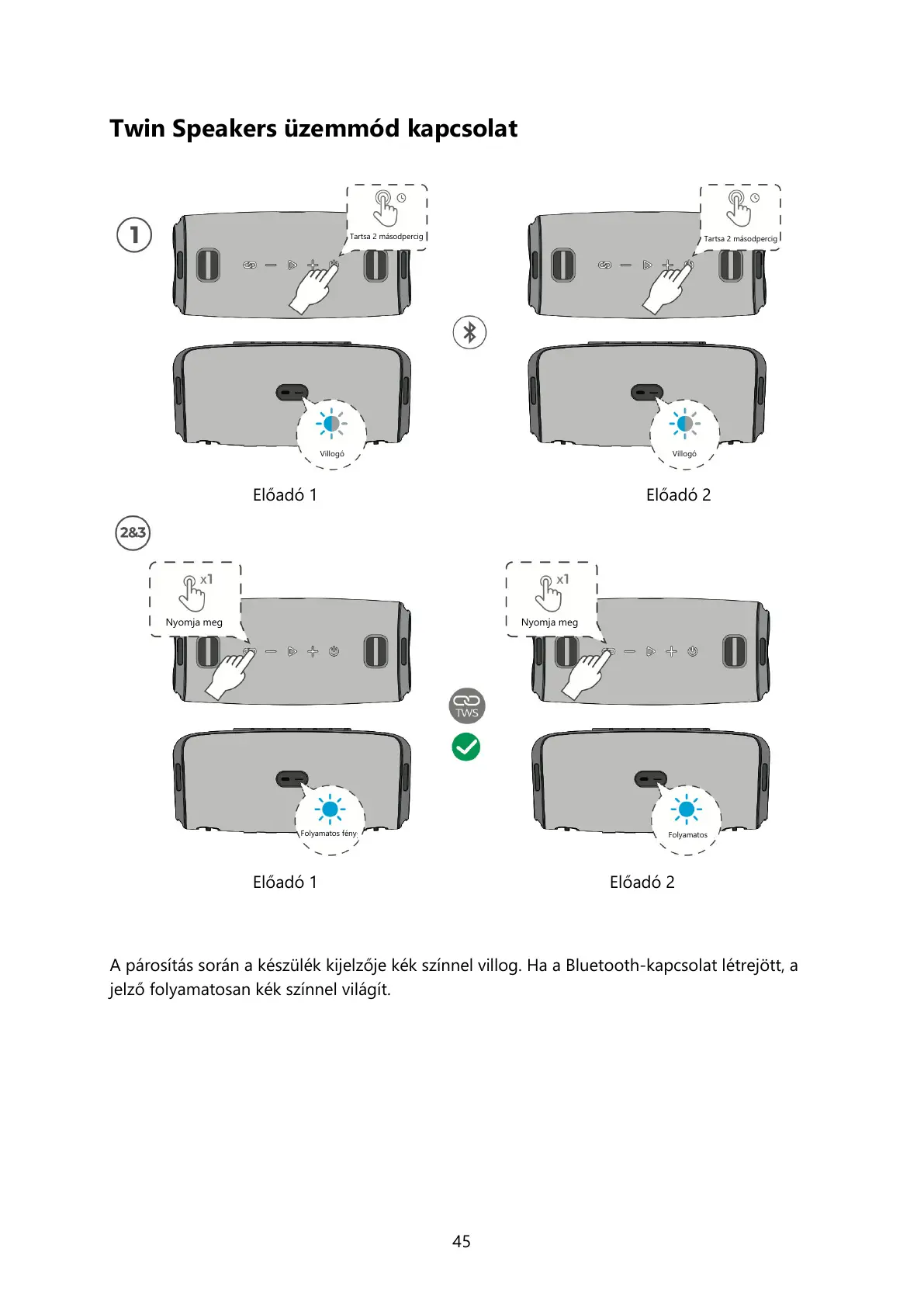 Twin Speakers üzemmód kapcsolat

1

Tartsa 2 másodpercig

Tartsa 2 másodpercig

Villogó

Villogó

Előadó 1

Előadó 2

2&3

x1

Nyomja meg

x1

Nyomja meg

TWS

Folyamatos fény

Folyamatos

Előadó 1

Előadó 2

A párosítás során a készülék kijelzője kék színnel villog. Ha a Bluetooth-kapcsolat létrejött, a jelző folyamatosan kék színnel világít.

45