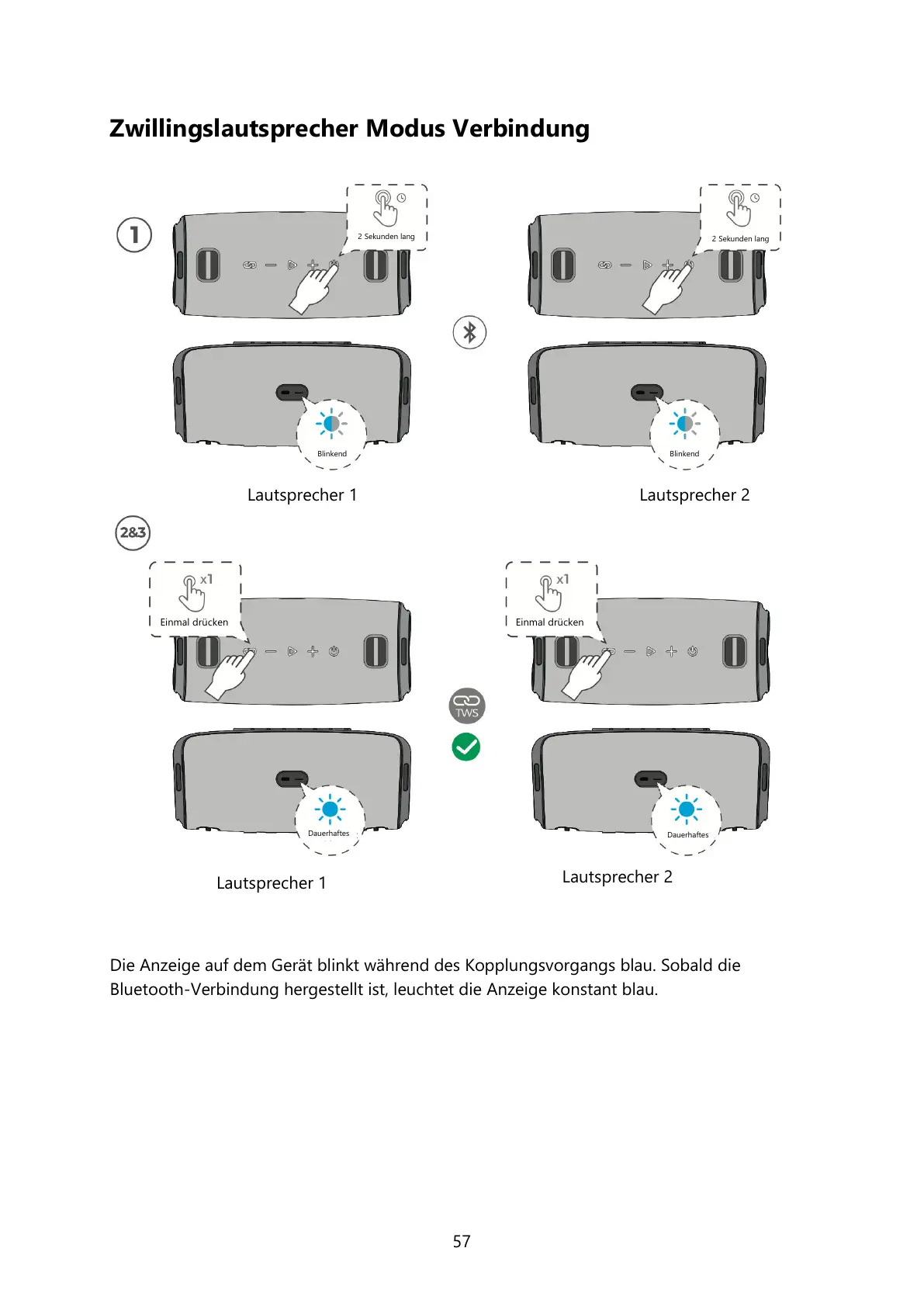 Zwillingslautsprecher Modus Verbindung

1

2 Sekunden lang

2 Sekunden lang

Blinkend

Blinkend

Lautsprecher 1

Lautsprecher 2

2&3

x1
Einmal drücken

x1
Einmal drücken

TWS

Dauerhaftes

Dauerhaftes

Lautsprecher 1

Lautsprecher 2

Die Anzeige auf dem Gerät blinkt während des Kopplungsvorgangs blau. Sobald die Bluetooth-Verbindung hergestellt ist, leuchtet die Anzeige konstant blau.

57