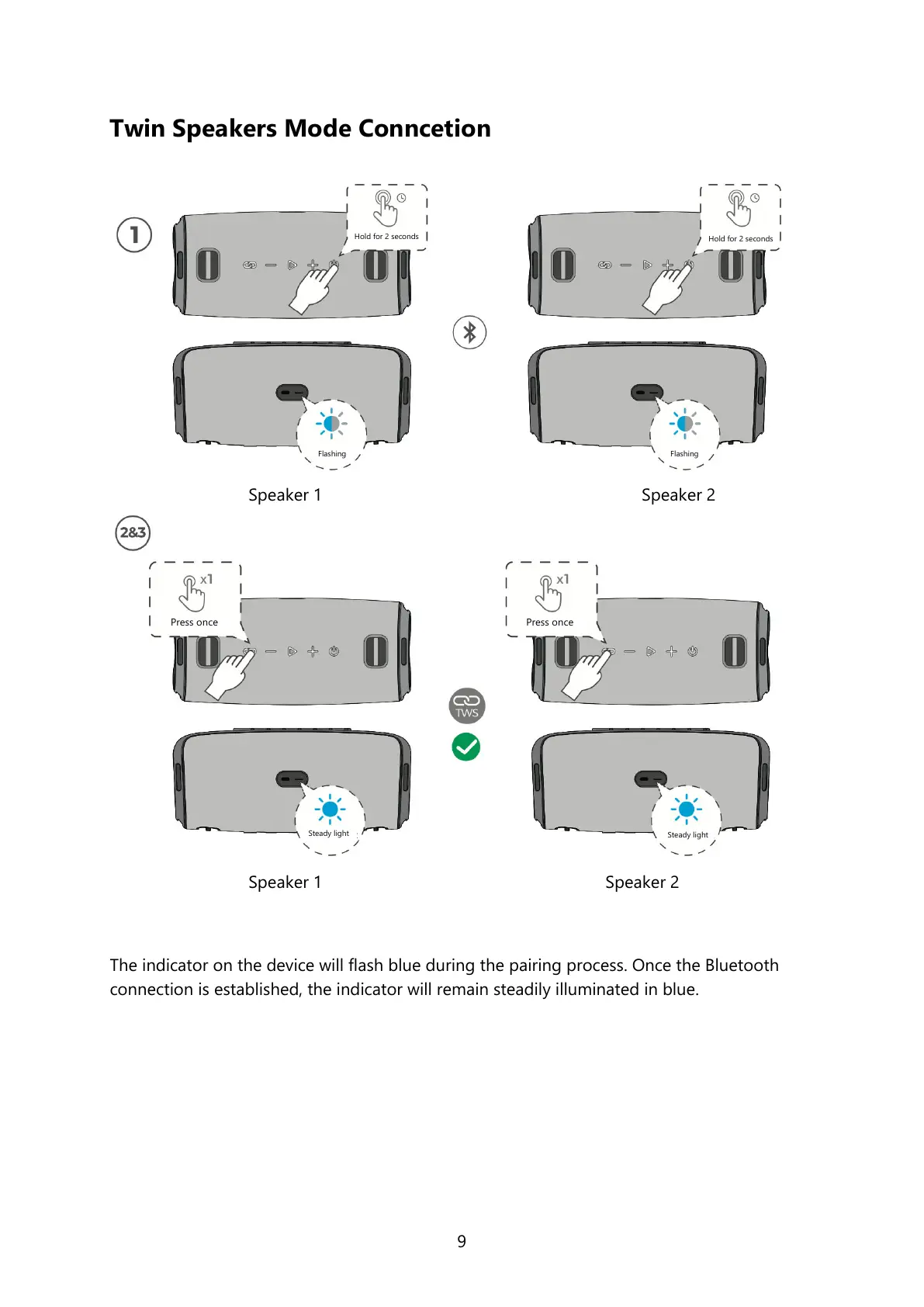 Twin Speakers Mode Conncetion

1

Hold for 2 seconds

Hold for 2 seconds

Flashing

Flashing

Speaker 1

Speaker 2

2&3

x1

Press once

x1

Press once

TWS

Steady light

Steady light

Speaker 1

Speaker 2

The indicator on the device will flash blue during the pairing process. Once the Bluetooth connection is established, the indicator will remain steadily illuminated in blue.

9