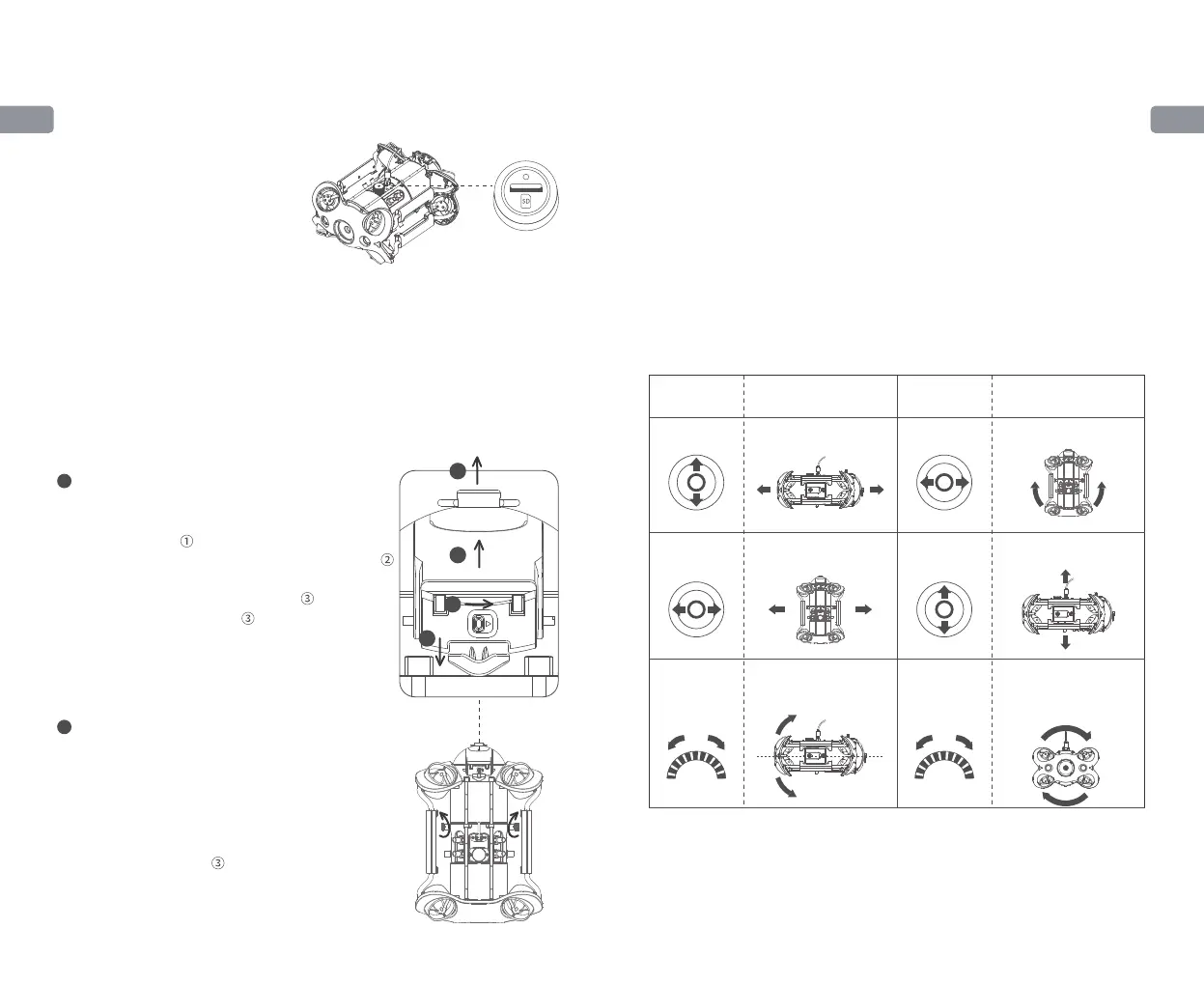 SD

①
②
③
③

③