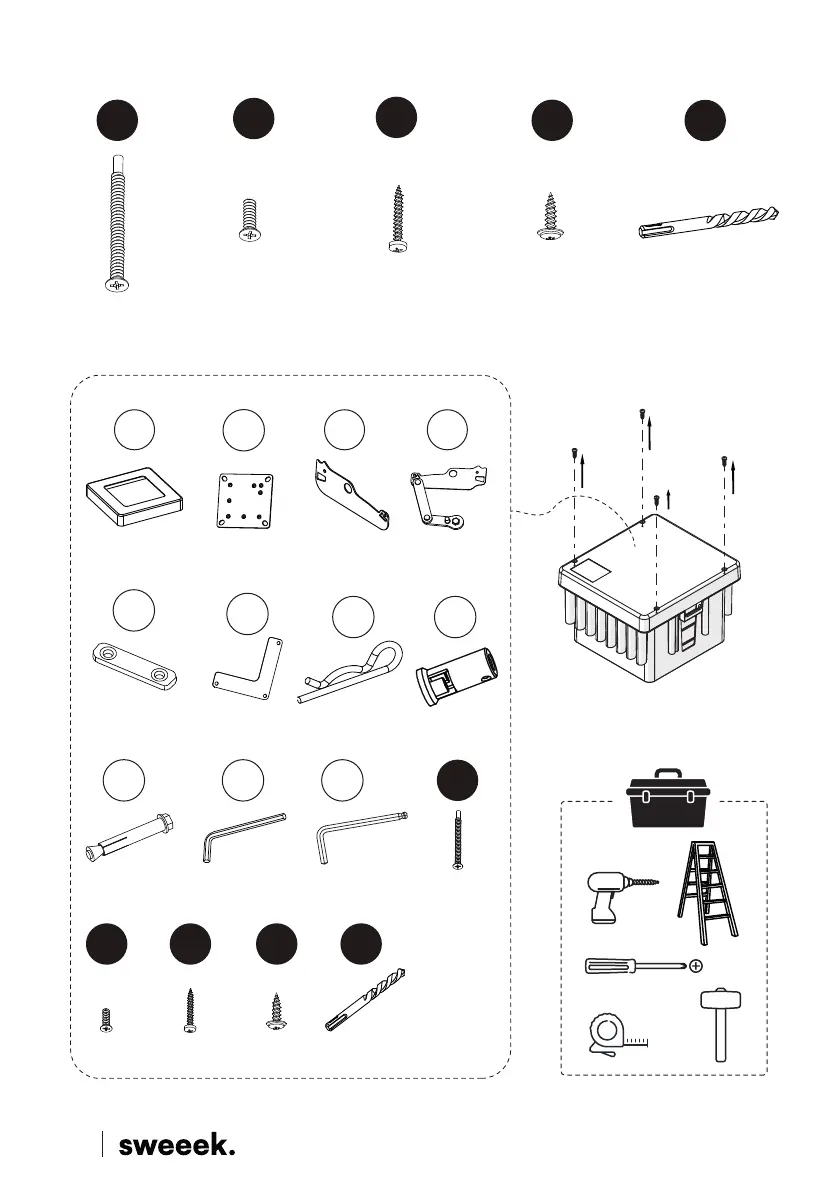 sweeek.