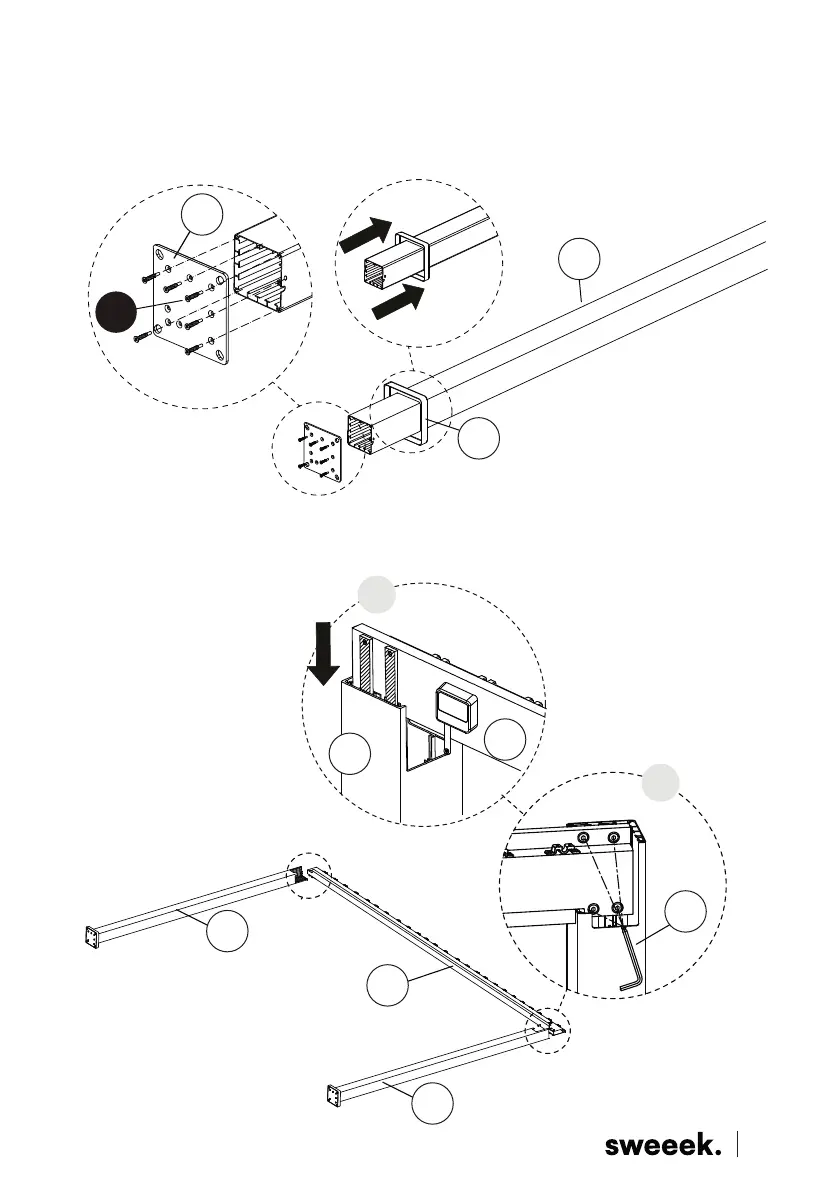 sweeek.