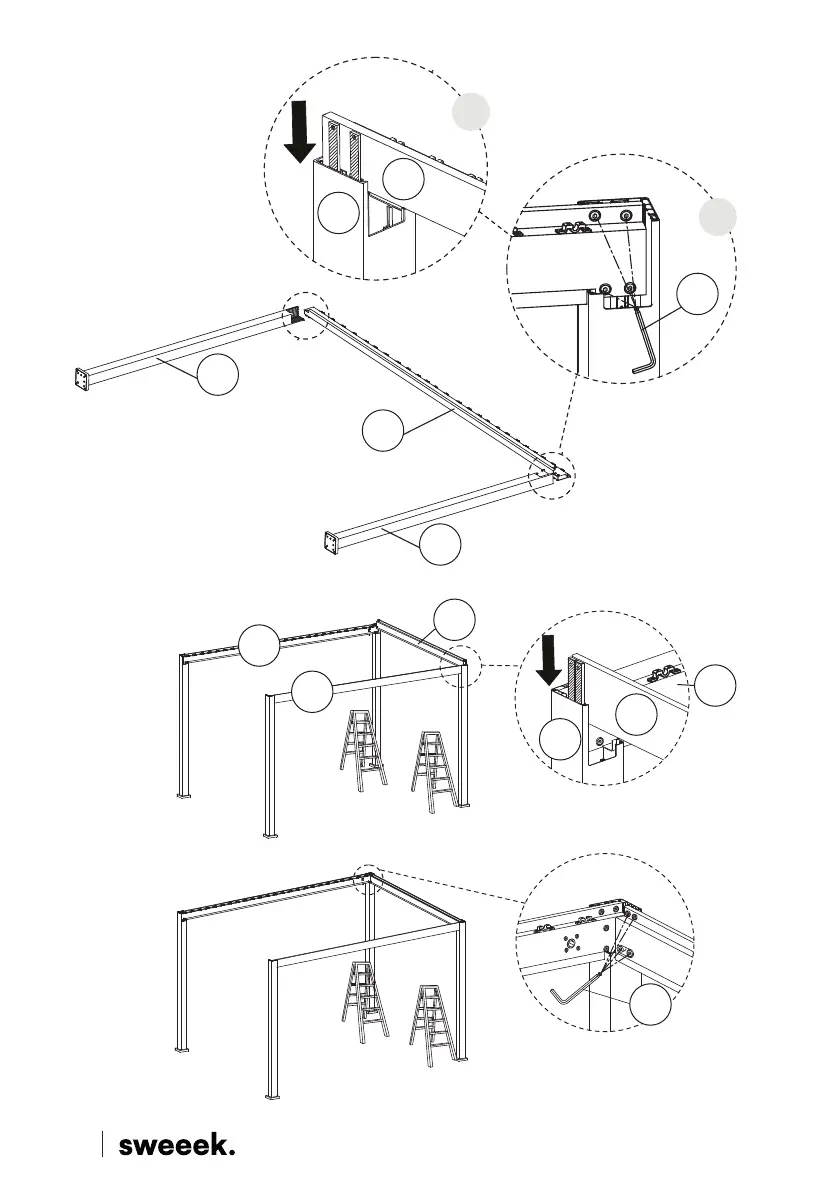 sweeek.