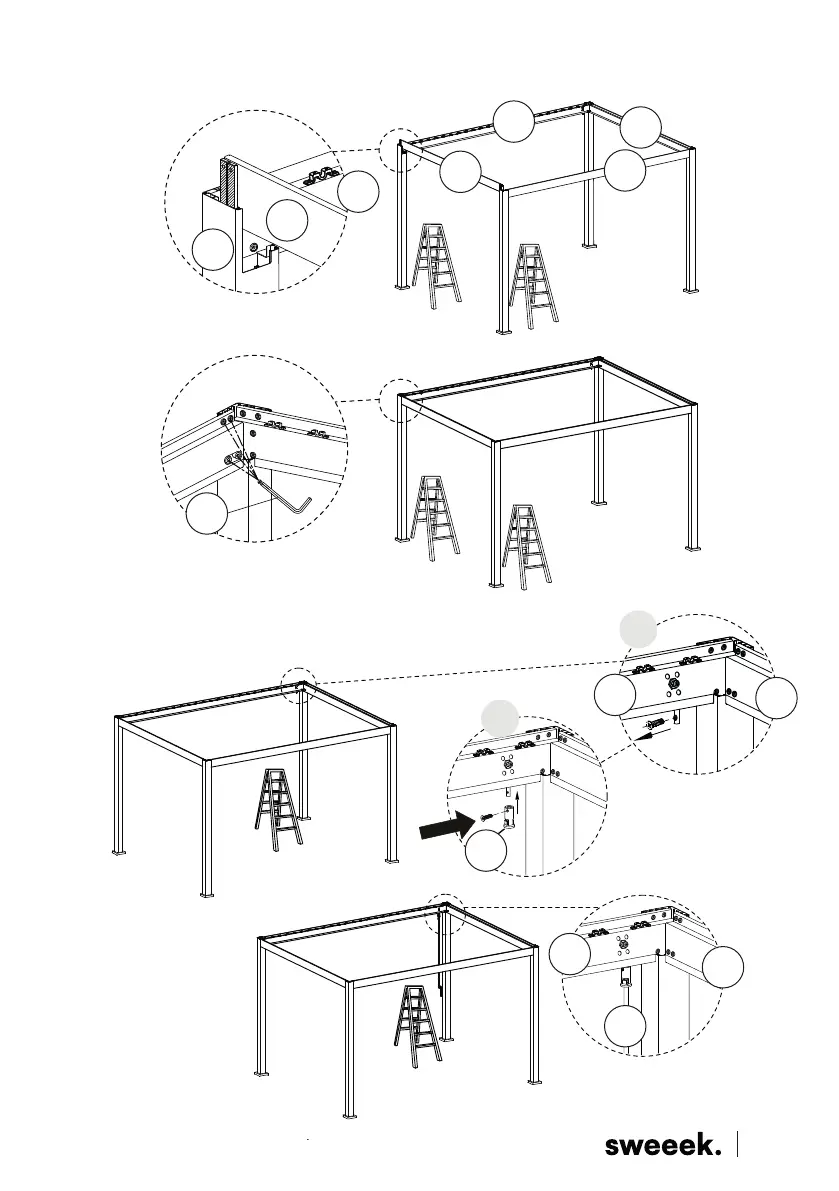 sweeek.