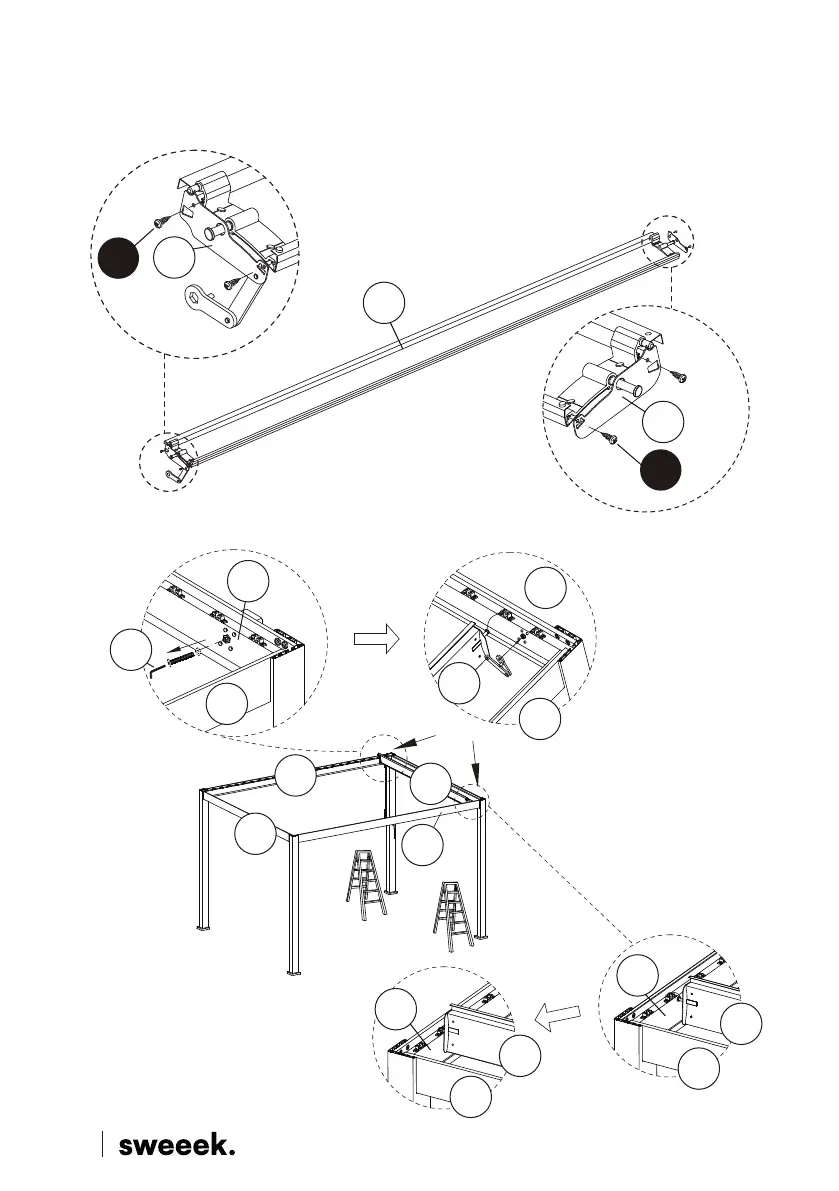 sweeek.