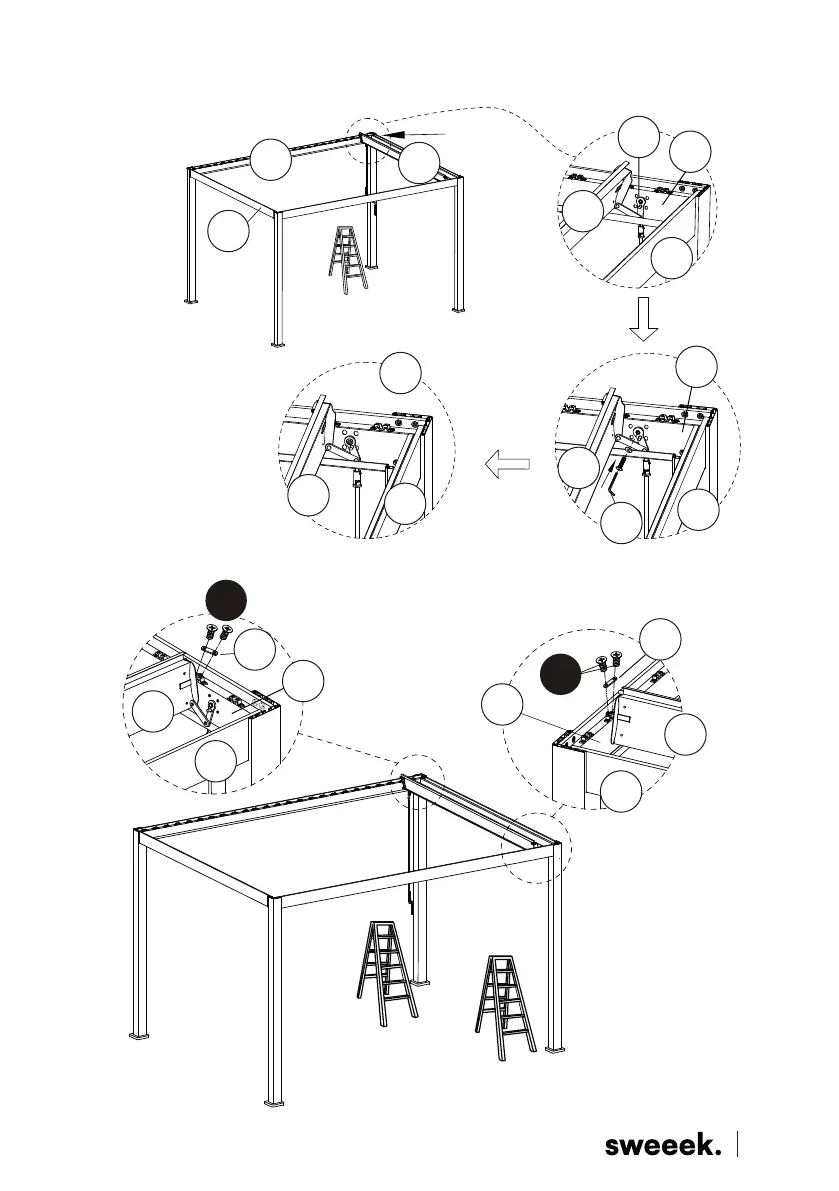 sweeek.