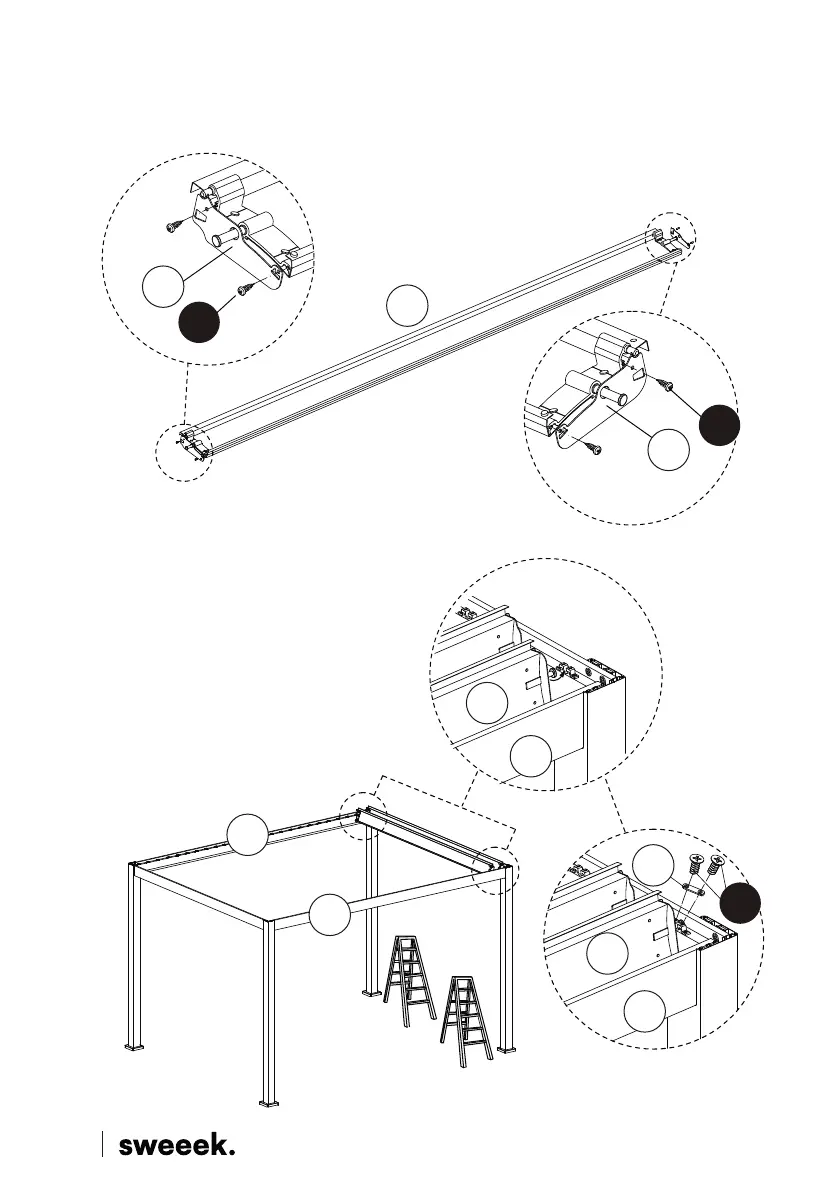 sweeek.