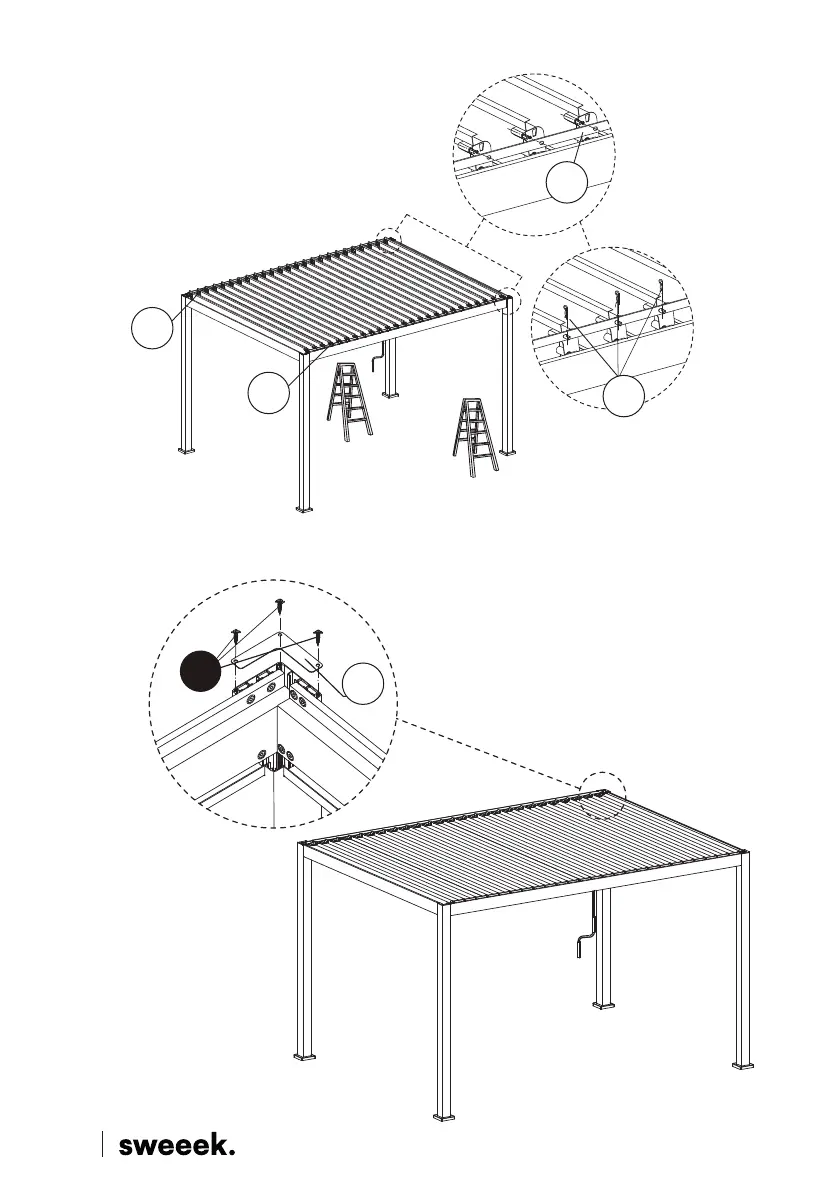 sweeek.