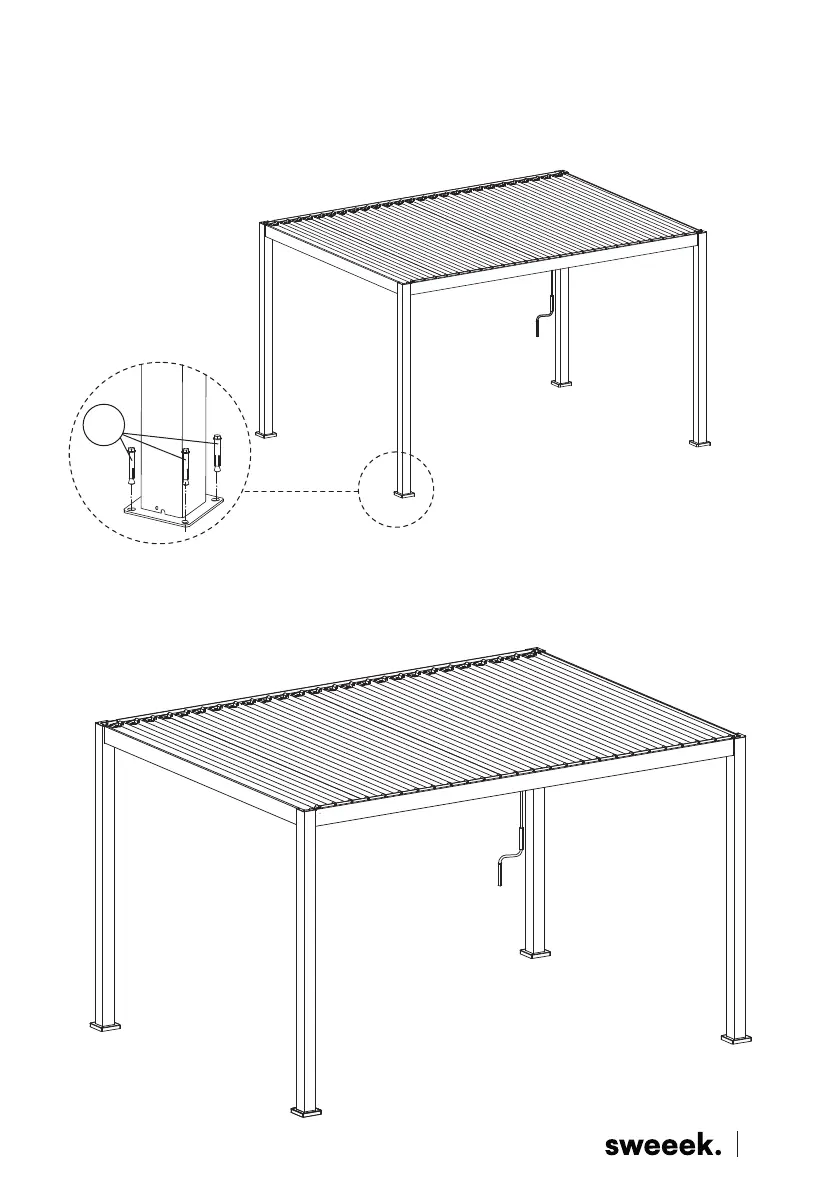 sweeek.