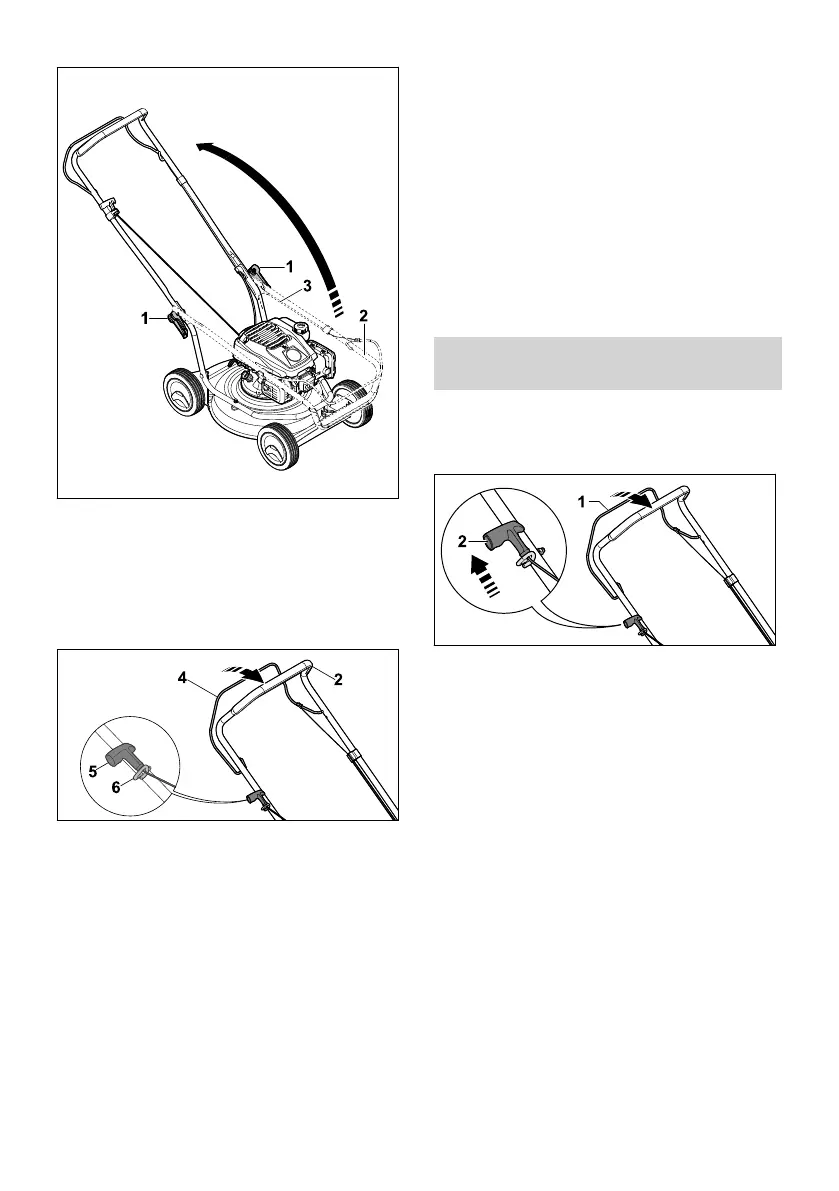 1
3
2
1

4
2
5
6

1
2