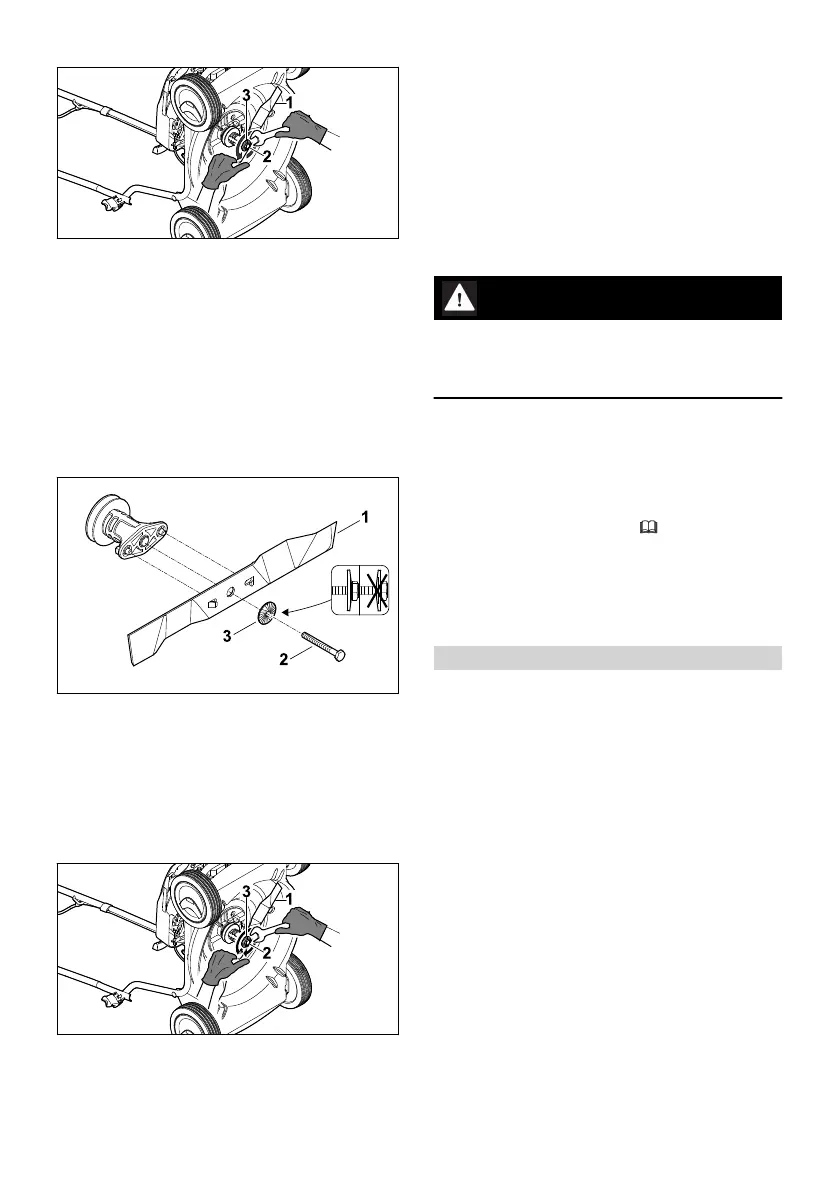 3
1
2

1
3
2

3
1
2