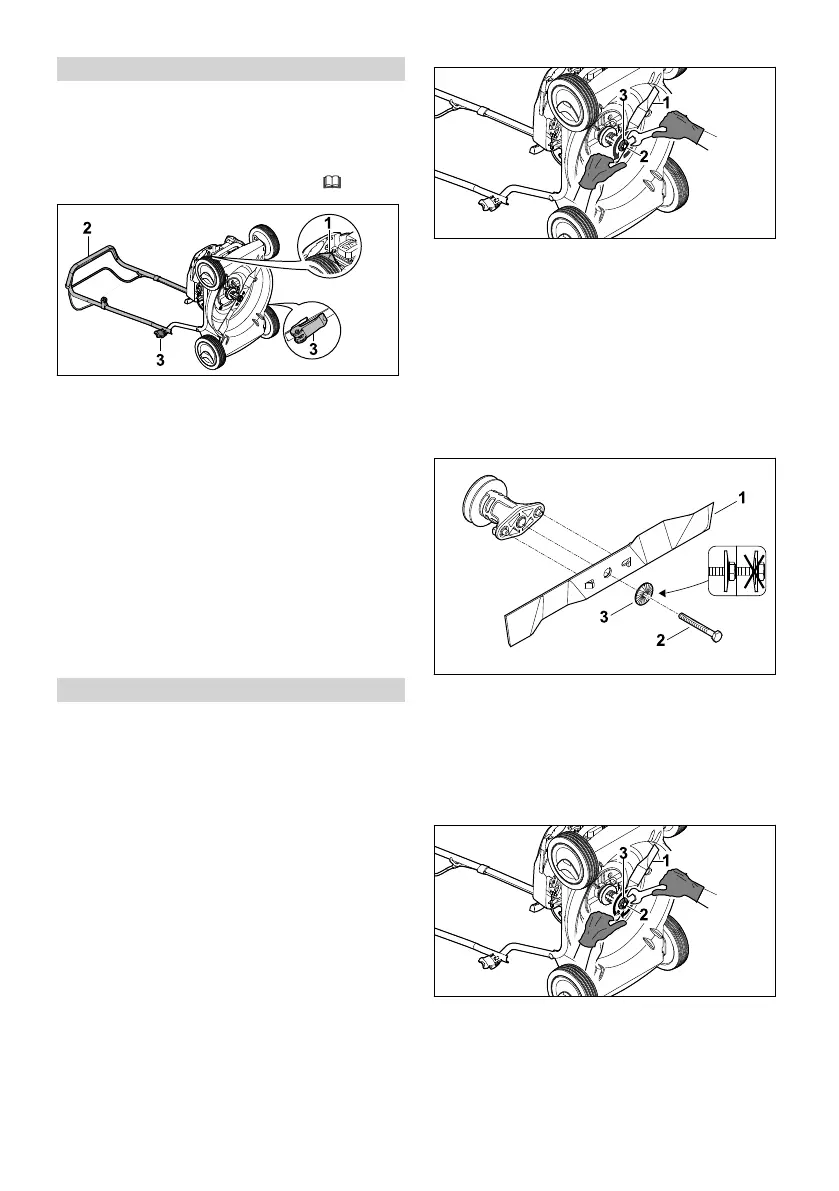 2
1
3
3

3
1
2

1
3
2

3
1
2