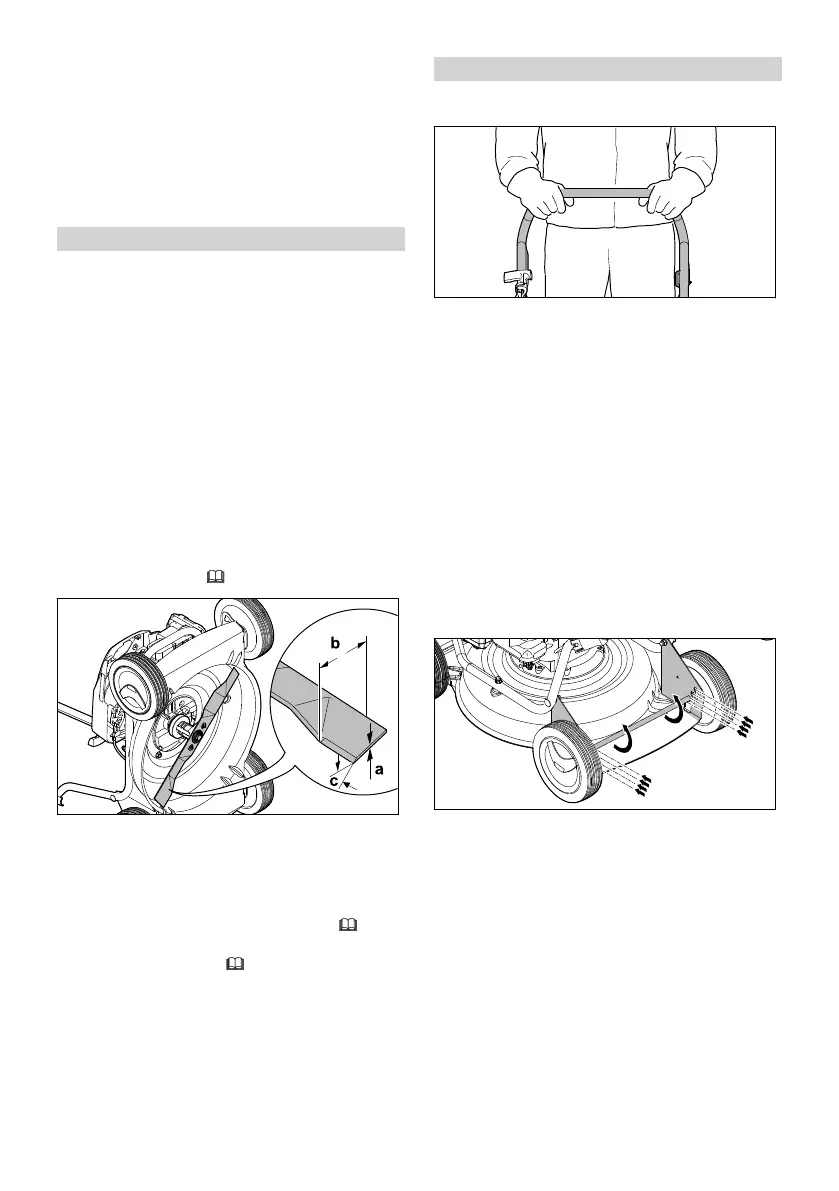 b

a

c