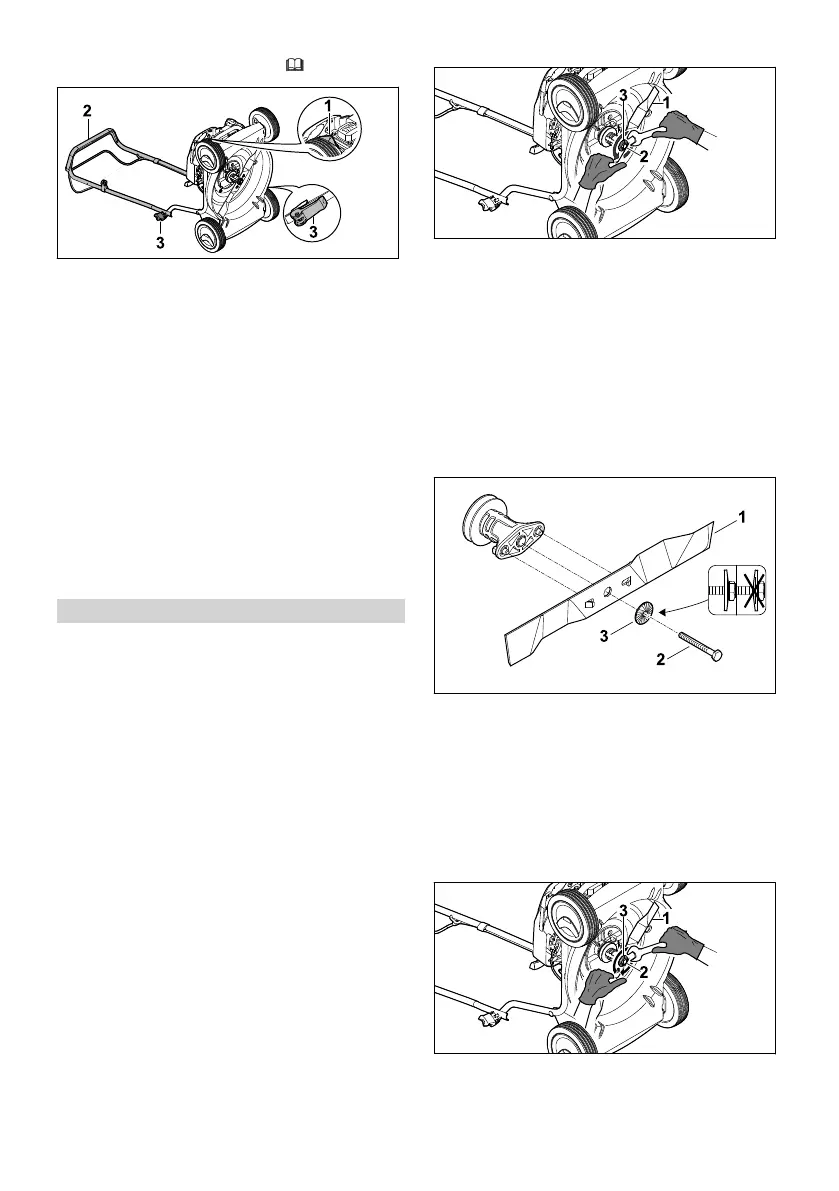 2

1

3

3

3

1

2

1

3

2

3

1

2