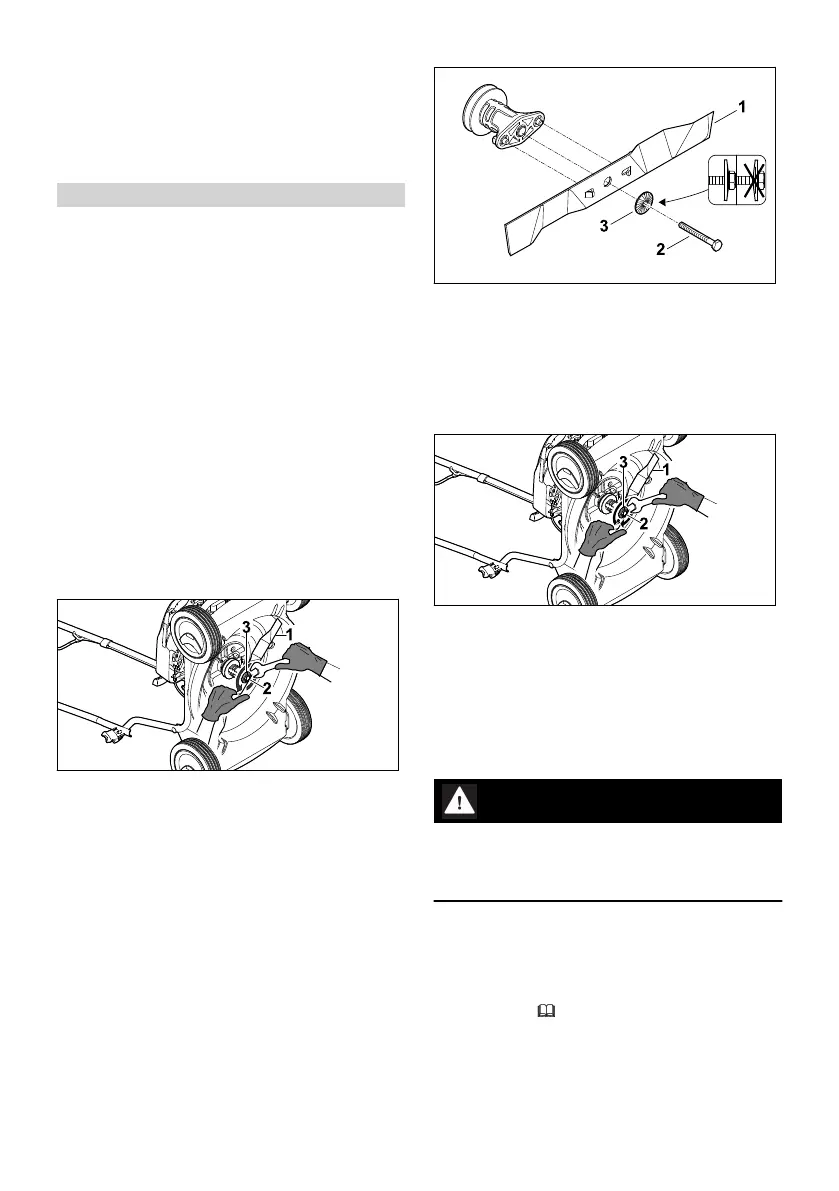 1
3
2

3
1
2

3
1
2