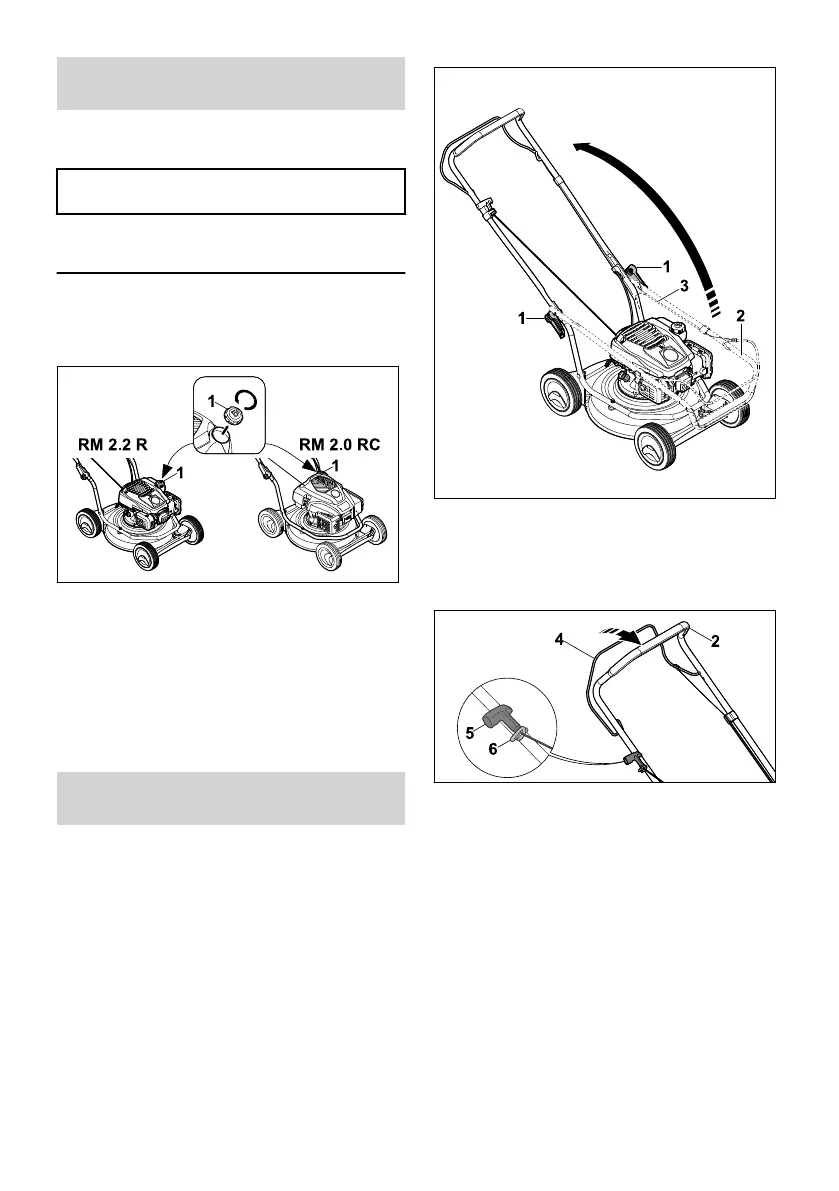 1

RM 2.2 R

1

RM 2.0 RC

1

1

3

1

2

4

2

5

6