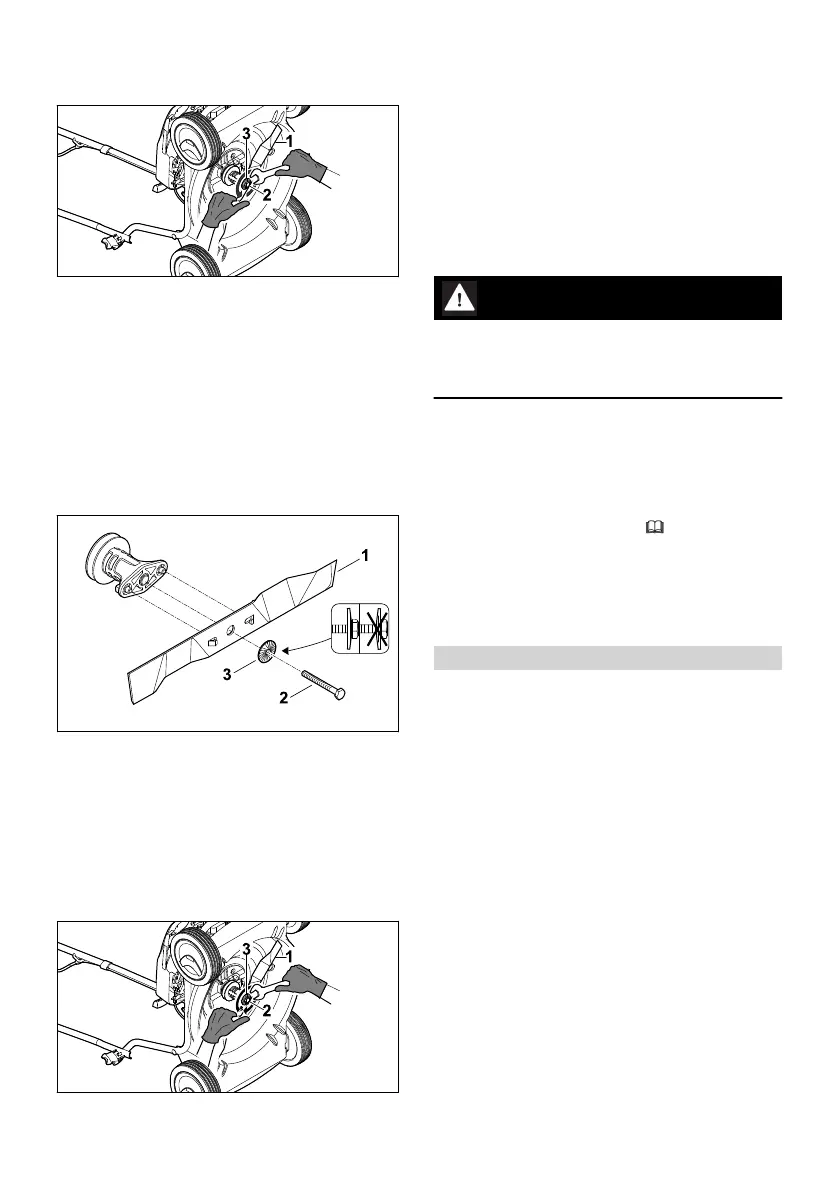 3
1
2

1
3
2

3
1
2