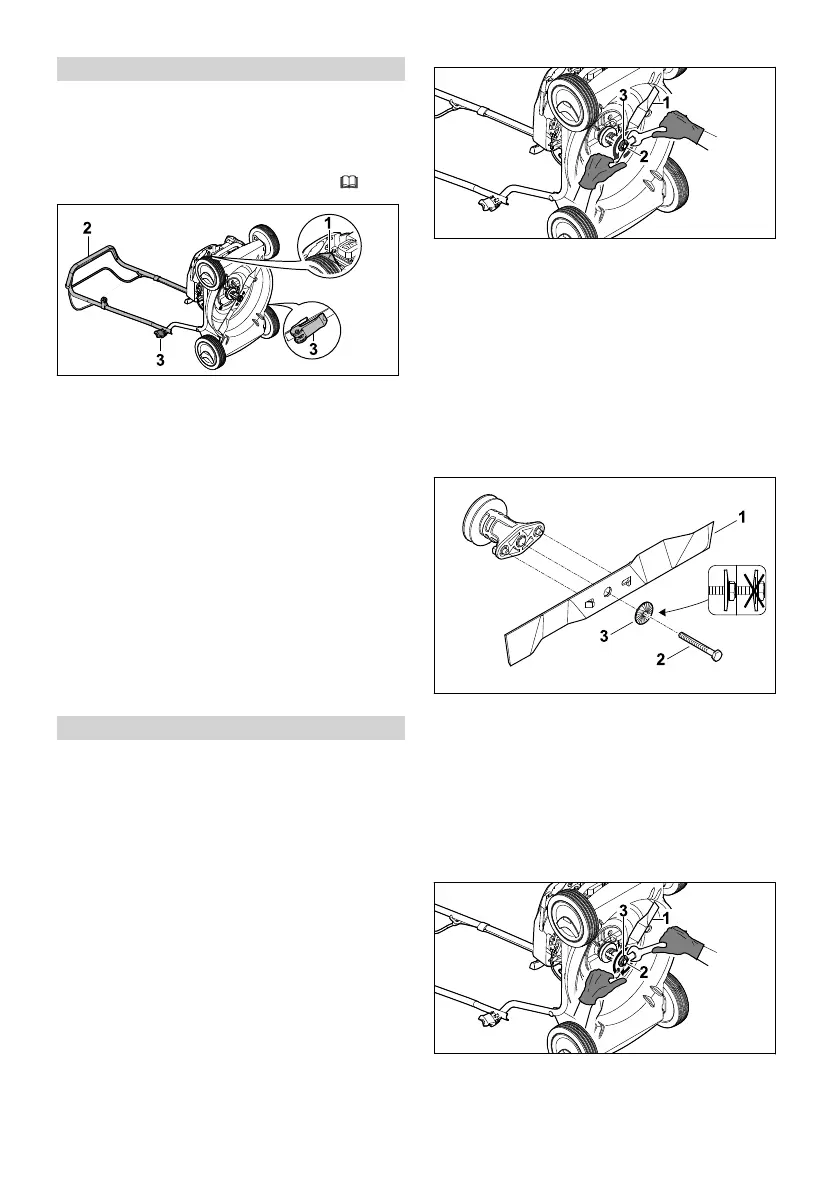 2

1

3

3

3
1

2

1

3

2

3
1

2