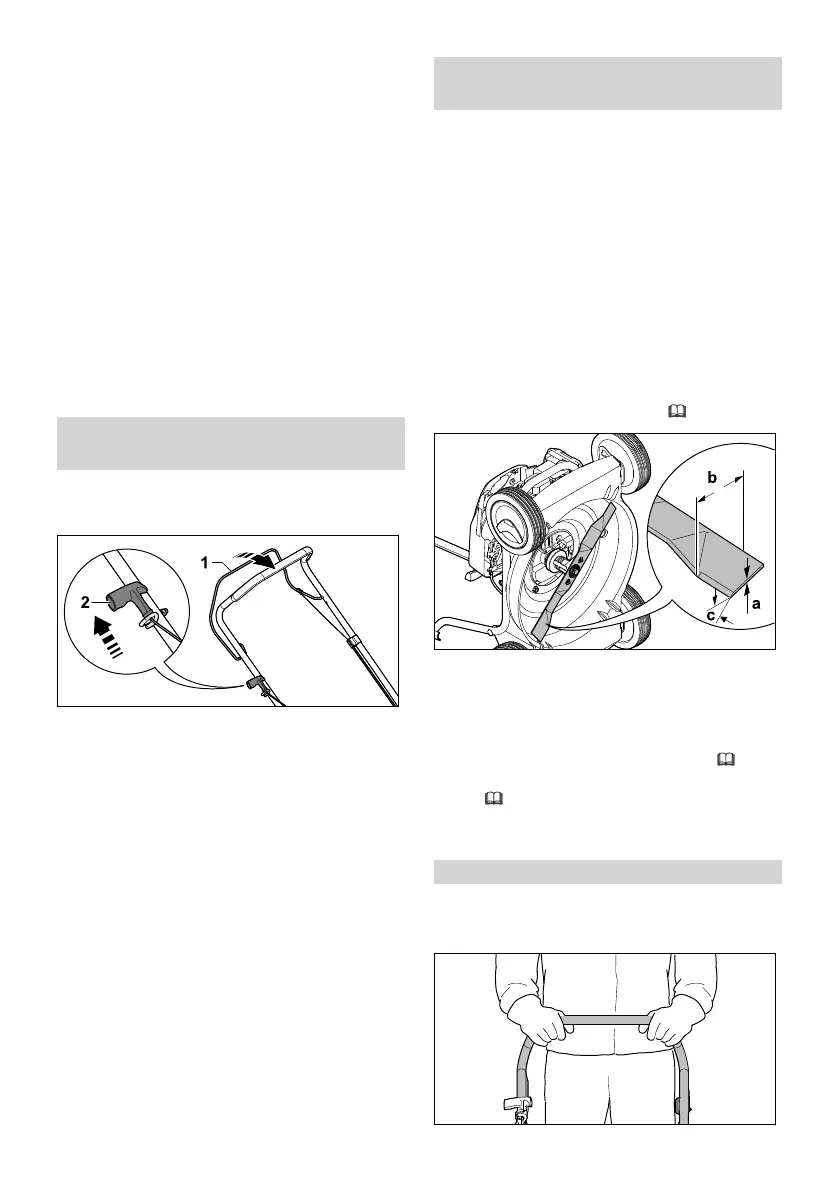 1

2

b

a

c