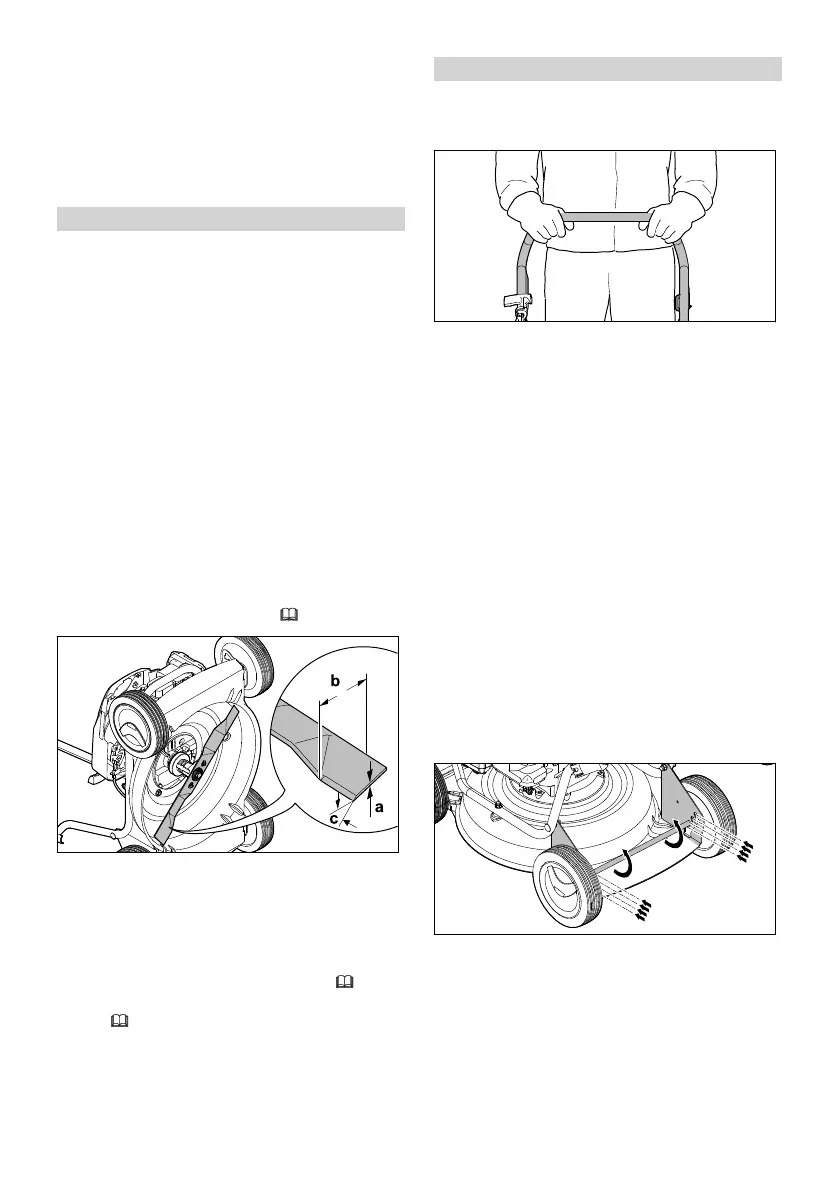 b

a

c