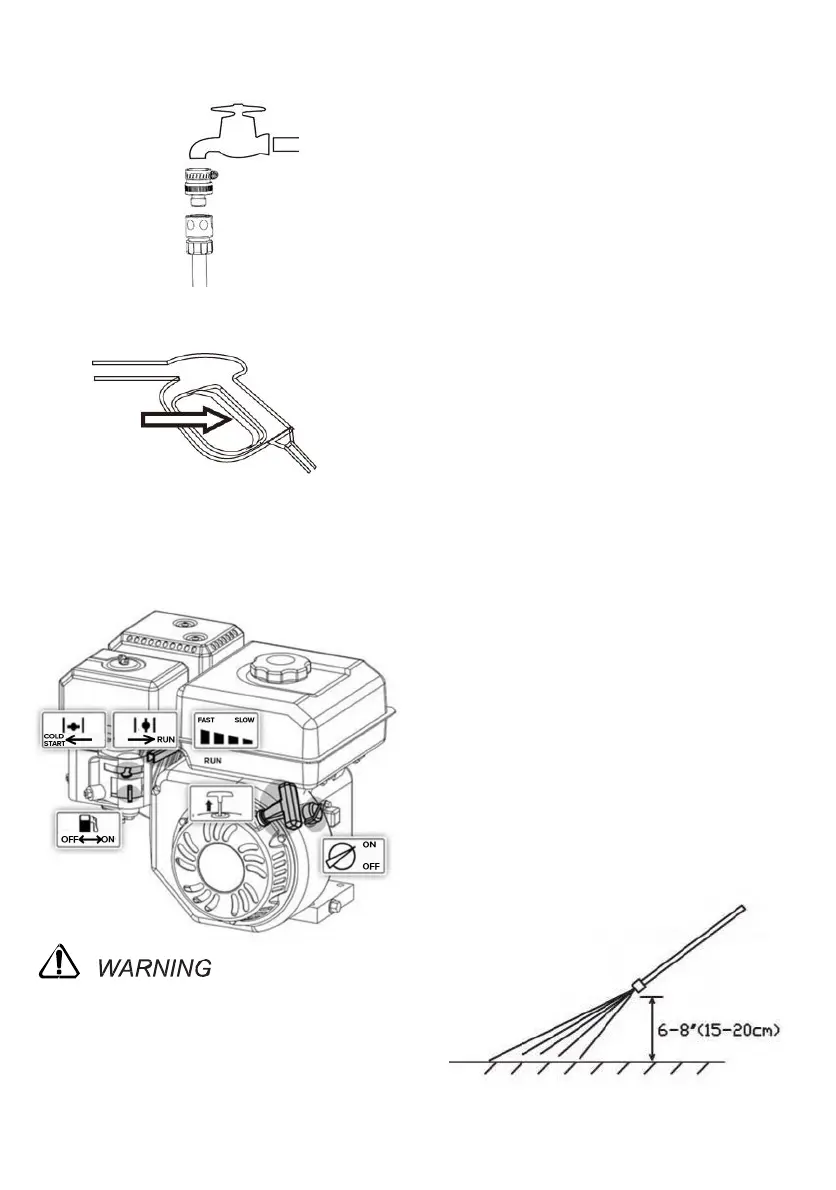 COLD START

RUN

FAST SLOW

RUN

OFF ON

ON OFF

WARNING

6-8"(15-20cm)