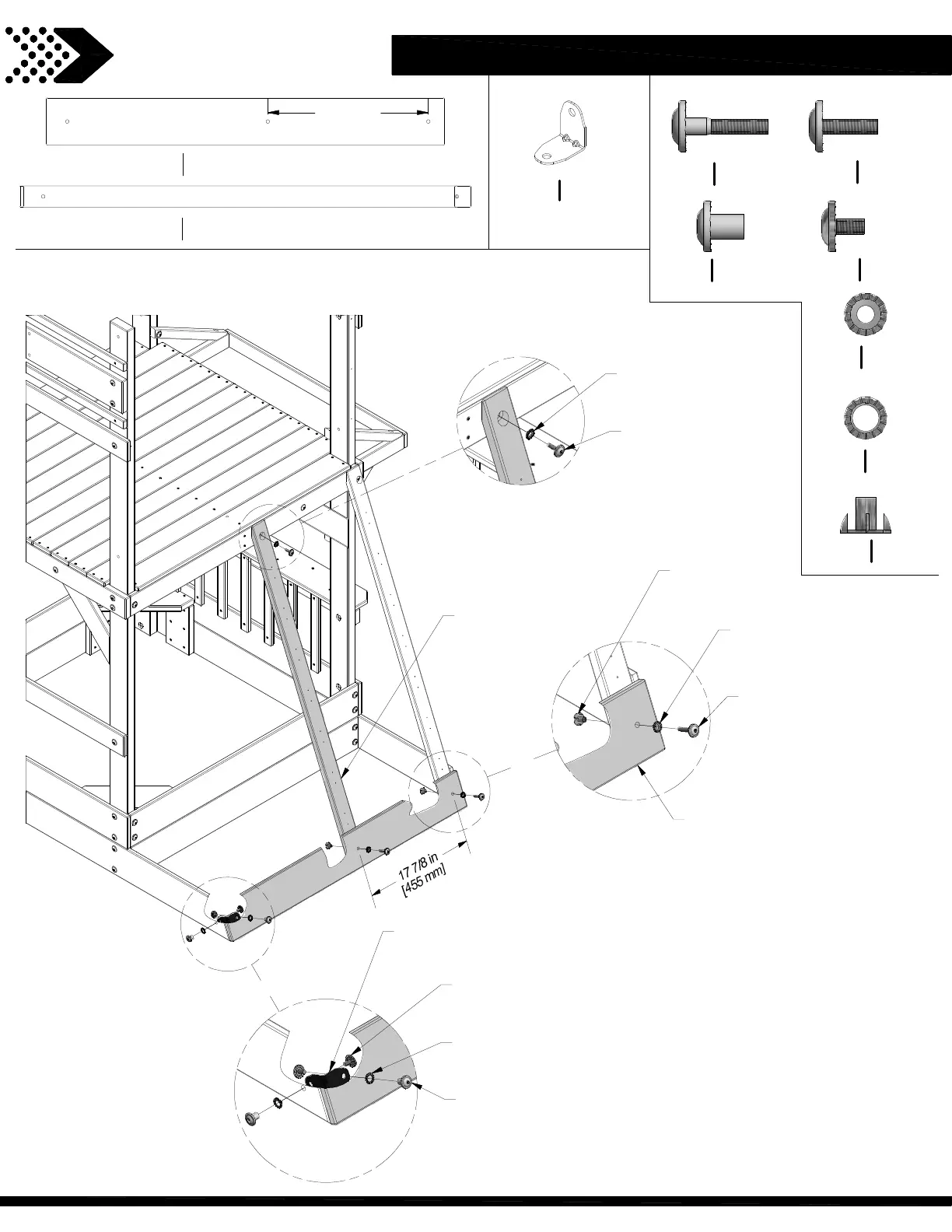 17 7/8 in
[455 mm]