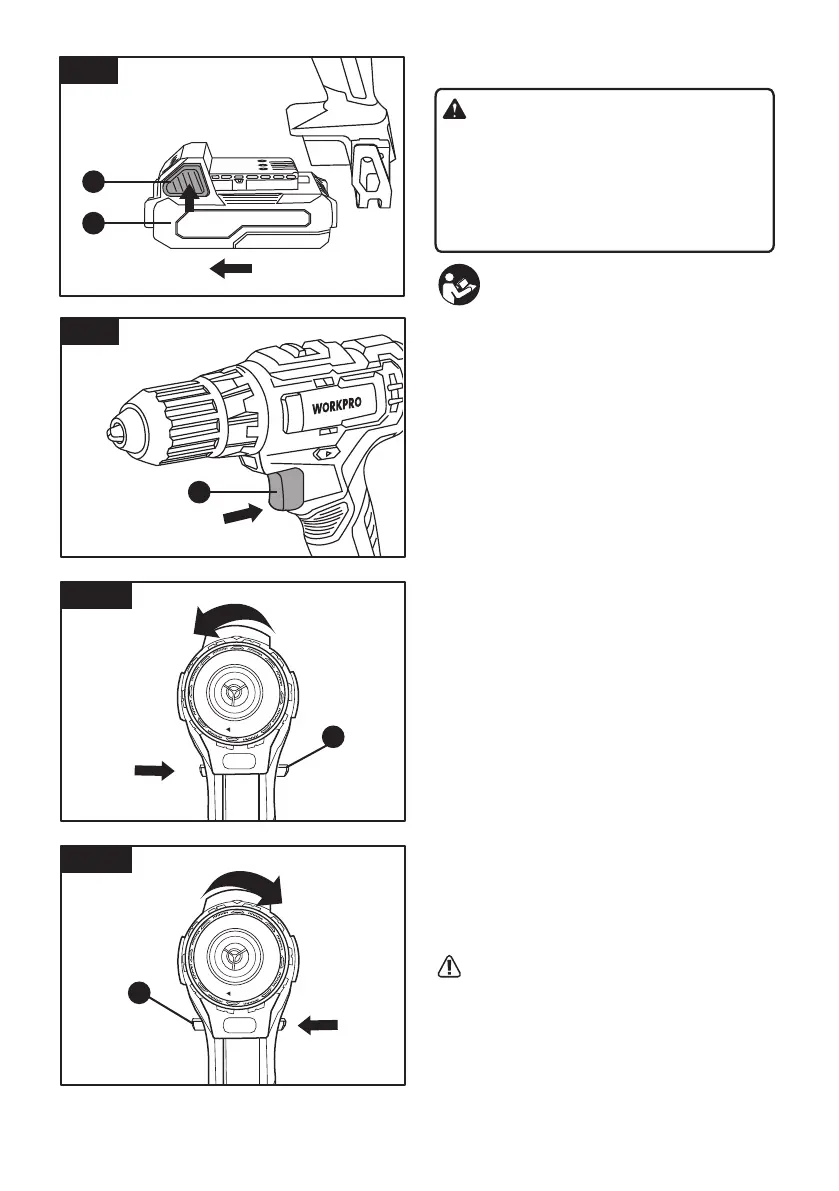 WORKPRO