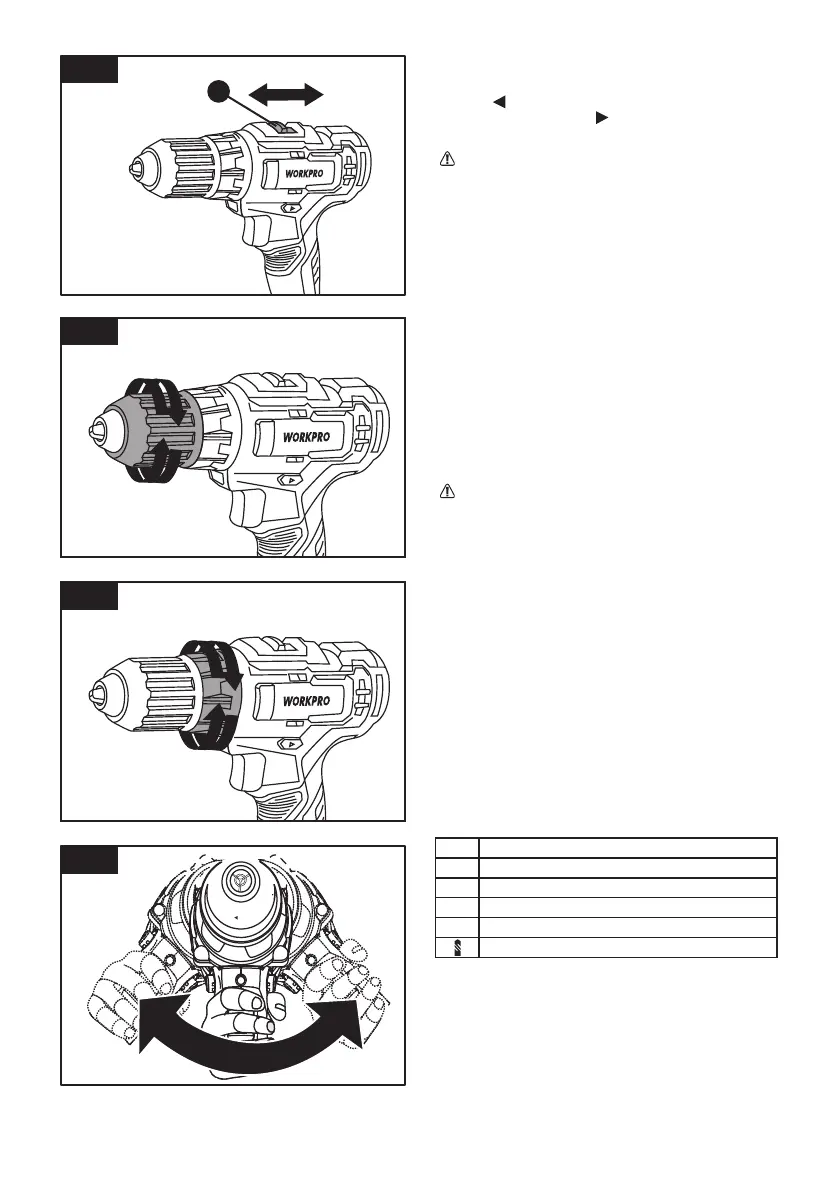 WORKPRO

WORKPRO

WORKPRO