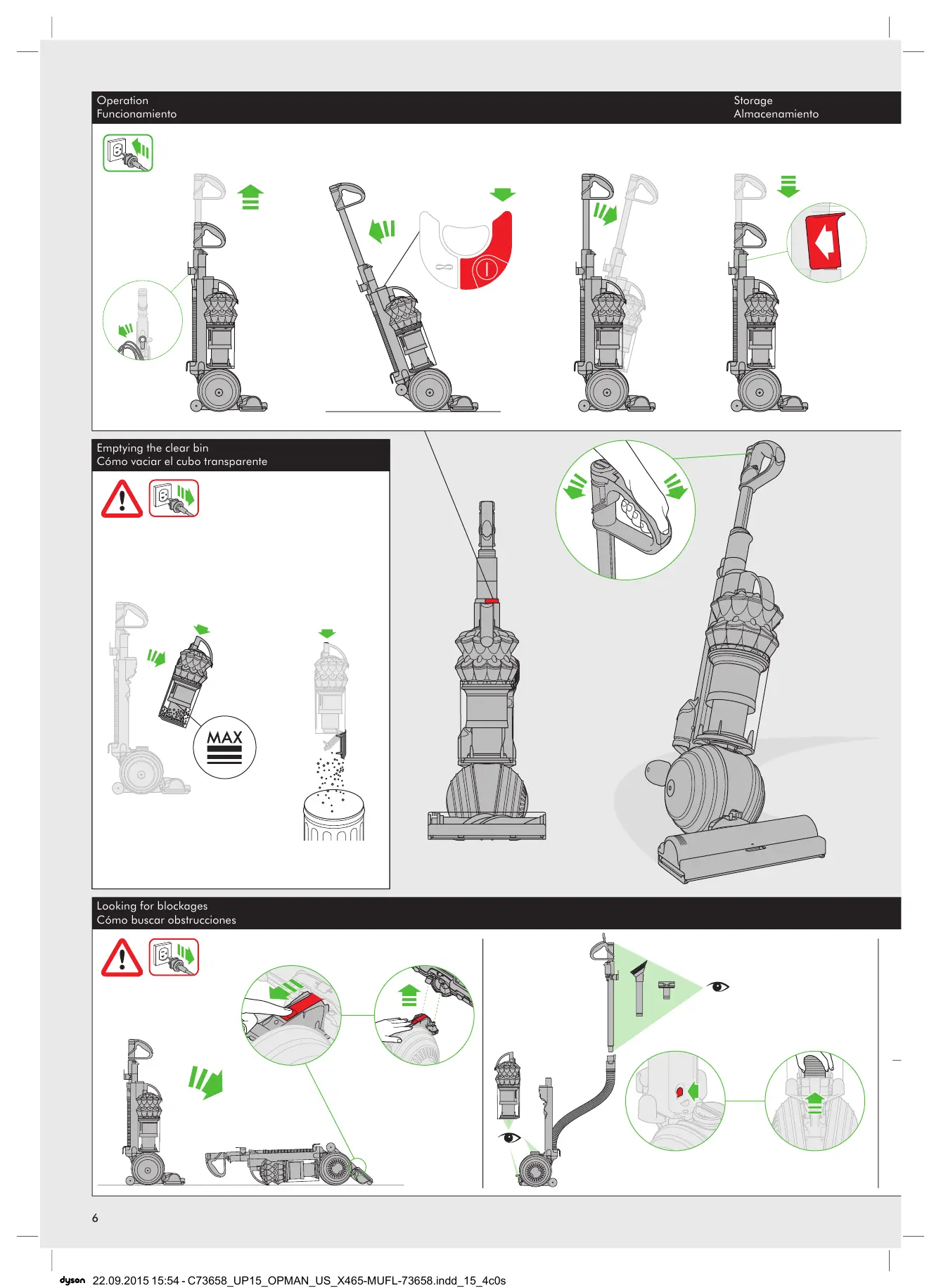 Operation
Funcionamiento

Storage
Almacenamiento

Emptying the clear bin
Cómo vaciar el cubo transparente

MAX

Looking for blockages
Cómo buscar obstrucciones

6

dyson 22.09.2015 15:54 - C73658_UP15_OPMAN_US_X465-MUFL-73658.indd_15_4c0s