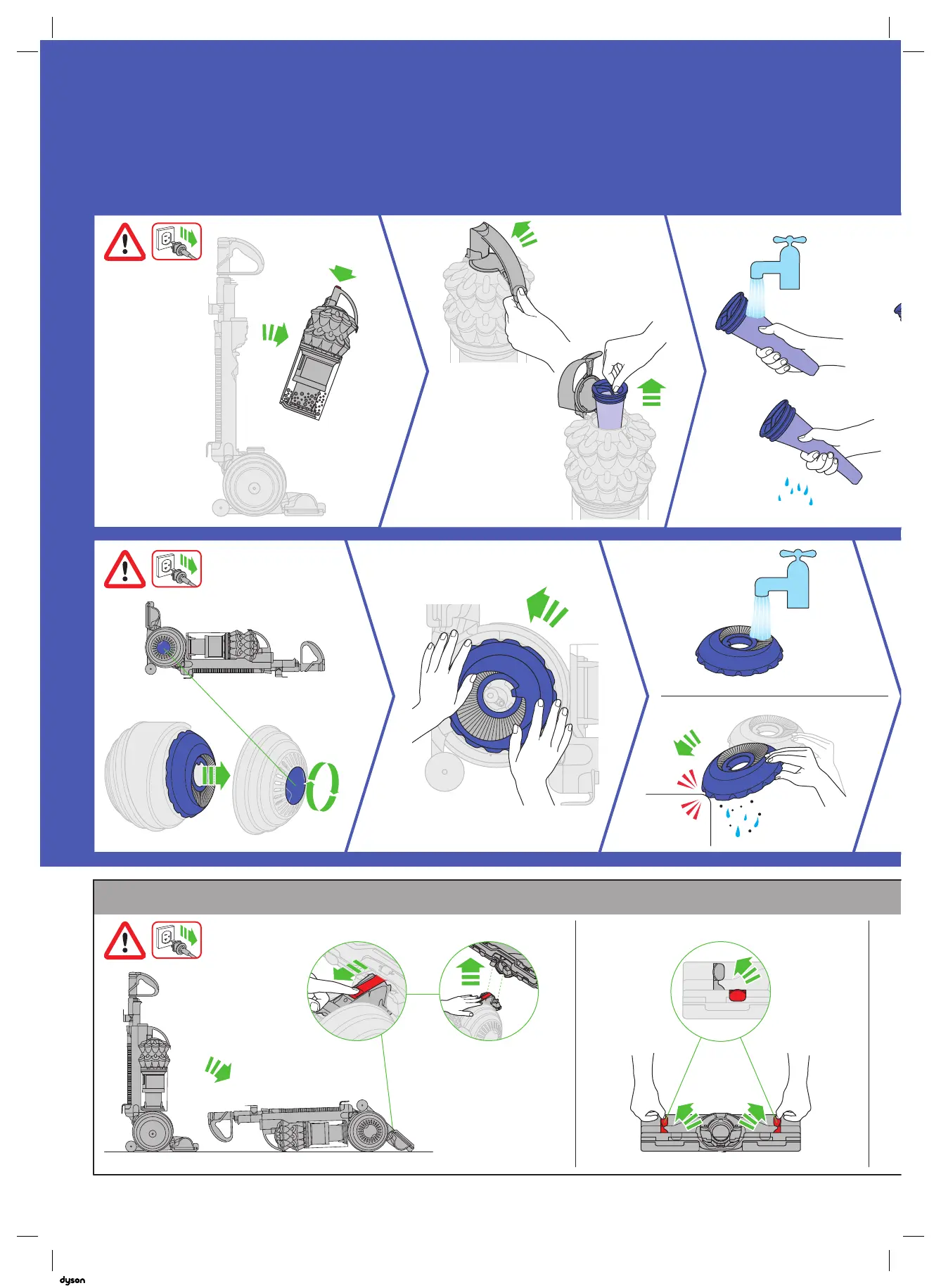 dyson