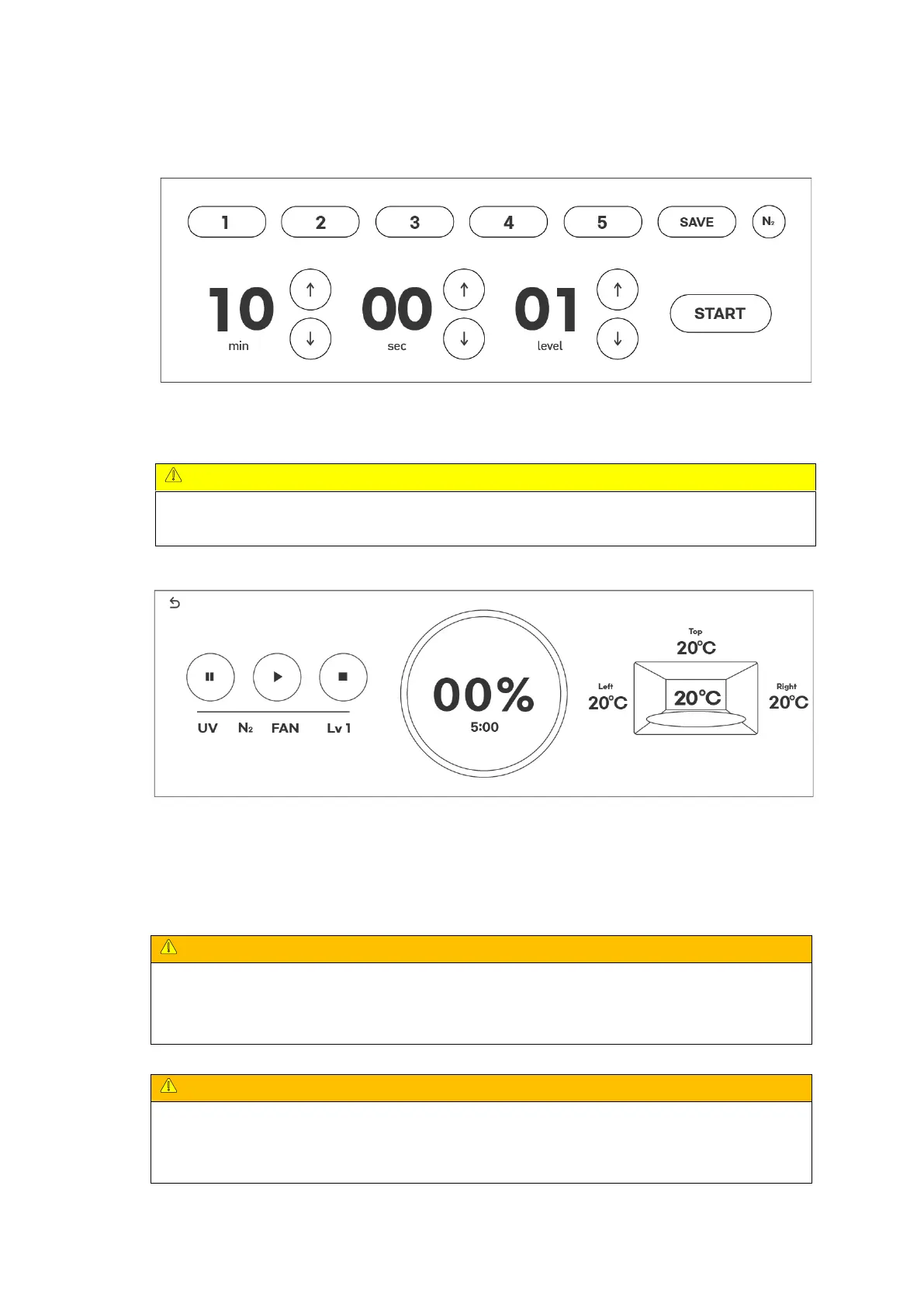 1 2 3 4 5 SAVE $N_2$

10 min ↑ ↓ 00 sec ↑ ↓ 01 level ↑ ↓ START

UV $N_2$ FAN Lv 1

00%
5:00

Top
20°C
Left
20°C
20°C
Right
20°C