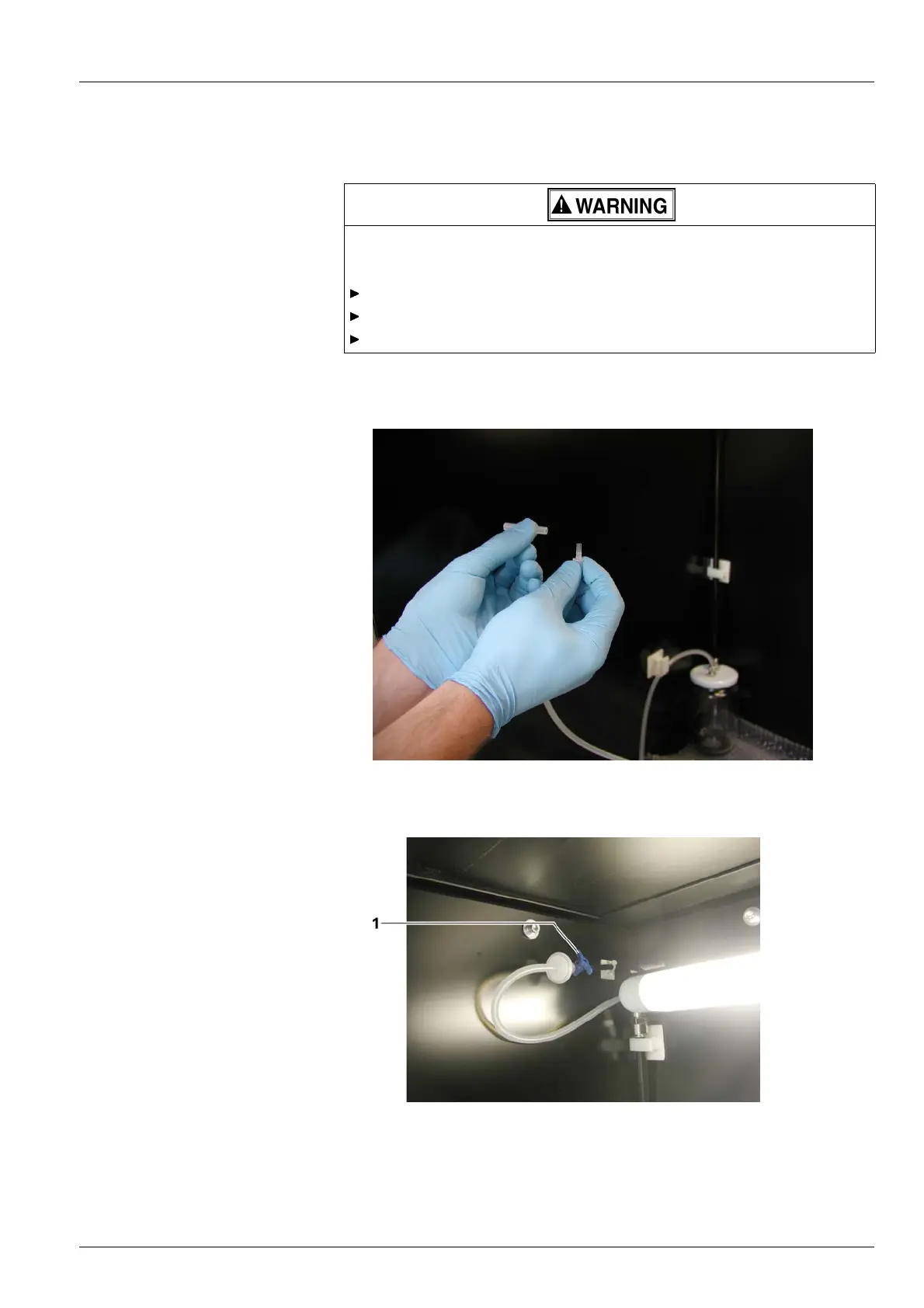 WARNING

1