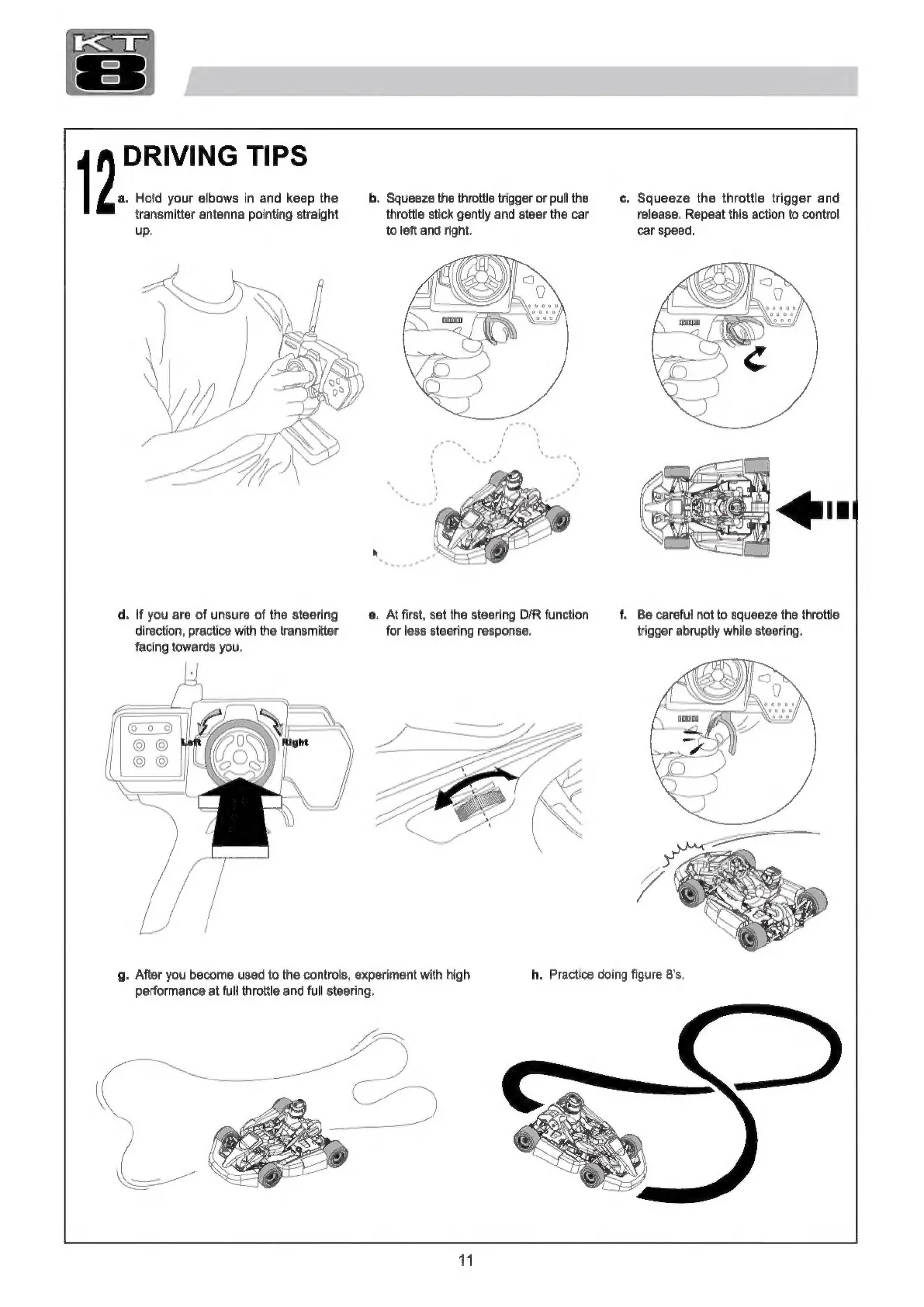 KT 8

12 DRIVING TIPS

a. Hold your elbows in and keep the transmitter antenna pointing straight up.

b. Squeeze the throttle trigger or pull the throttle stick gently and steer the car to left and right.

c. Squeeze the throttle trigger and release. Repeat this action to control car speed.

d. If you are of unsure of the steering direction, practice with the transmitter facing towards you.

Left

Right

e. At first, set the steering D/R function for less steering response.

f. Be careful not to squeeze the throttle trigger abruptly while steering.

g. After you become used to the controls, experiment with high performance at full throttle and full steering.

h. Practice doing figure 8's.

11