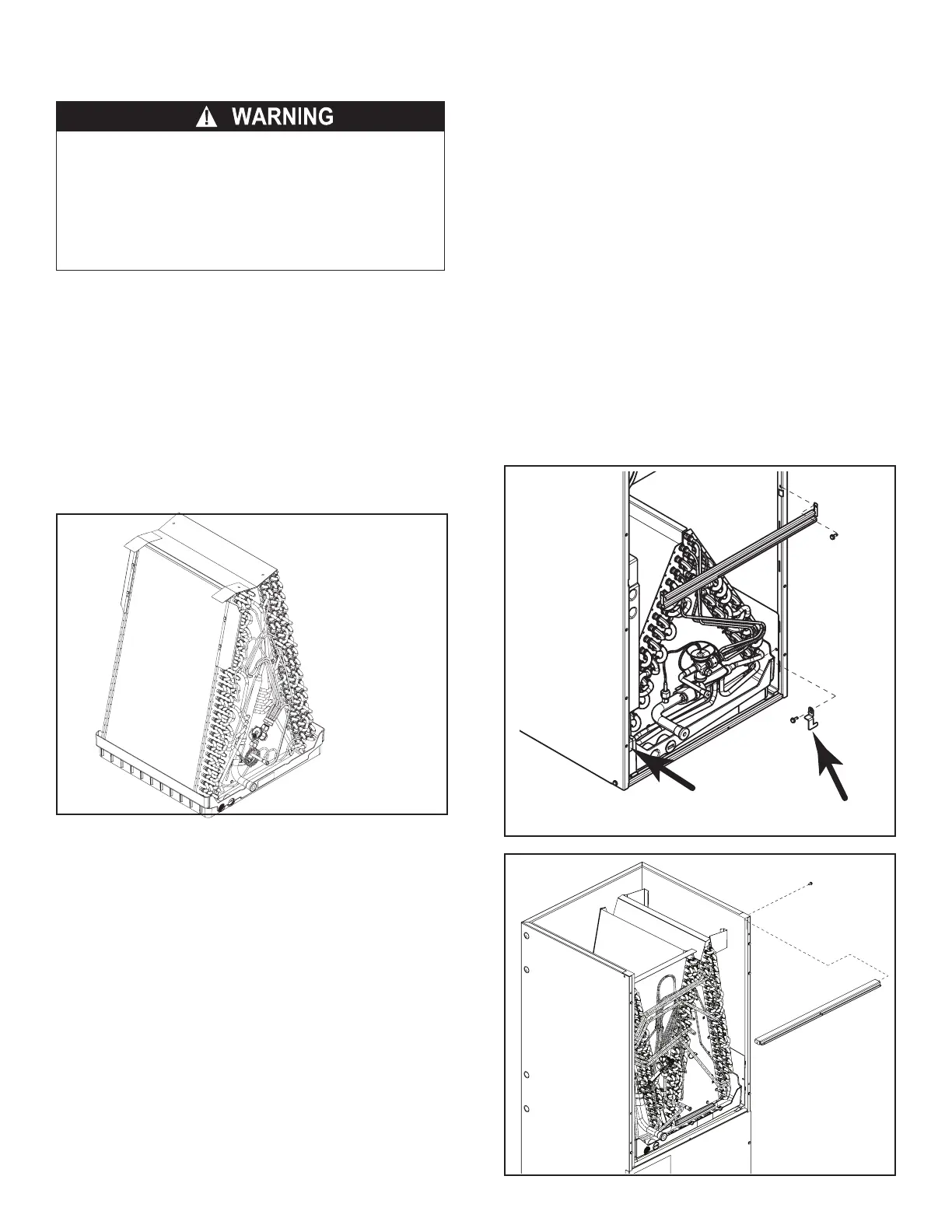 WARNING