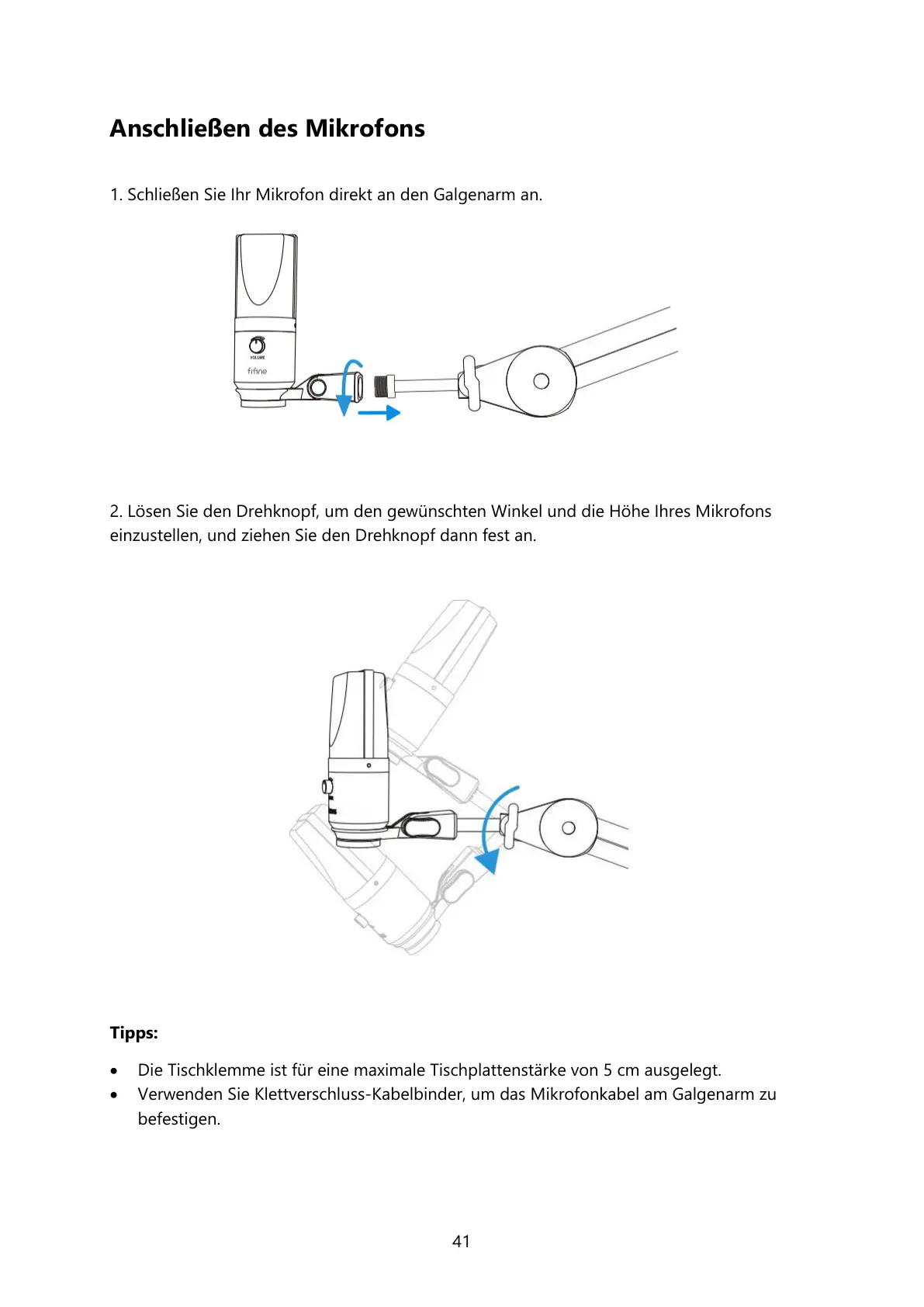 Anschließen des Mikrofons

1. Schließen Sie Ihr Mikrofon direkt an den Galgenarm an.

VOLUME
fifine

2. Lösen Sie den Drehknopf, um den gewünschten Winkel und die Höhe Ihres Mikrofons einzustellen, und ziehen Sie den Drehknopf dann fest an.

Tipps:

• Die Tischklemme ist für eine maximale Tischplattenstärke von 5 cm ausgelegt.
• Verwenden Sie Klettverschluss-Kabelbinder, um das Mikrofonkabel am Galgenarm zu befestigen.

41