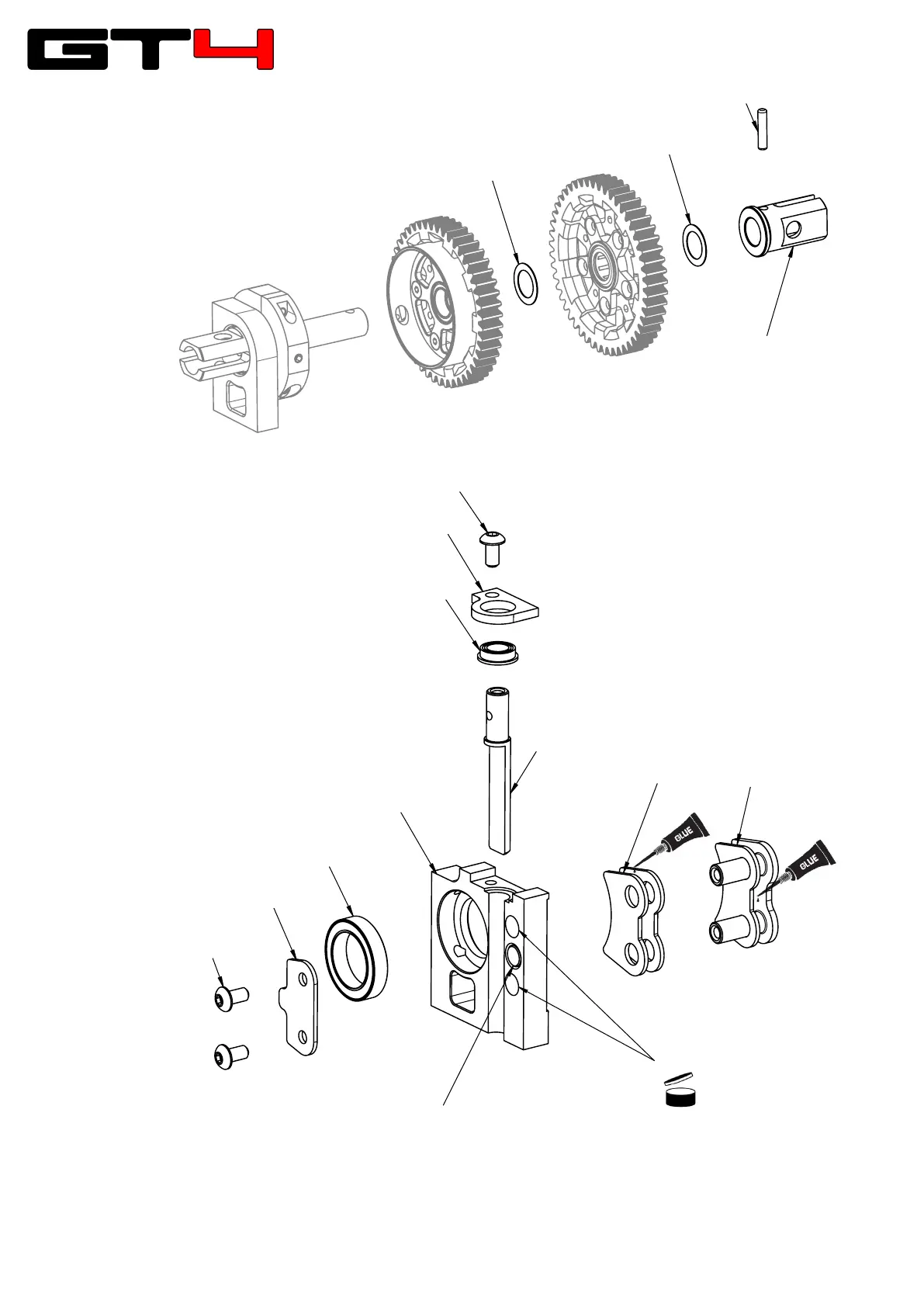 GT4

GLUE

GLUE