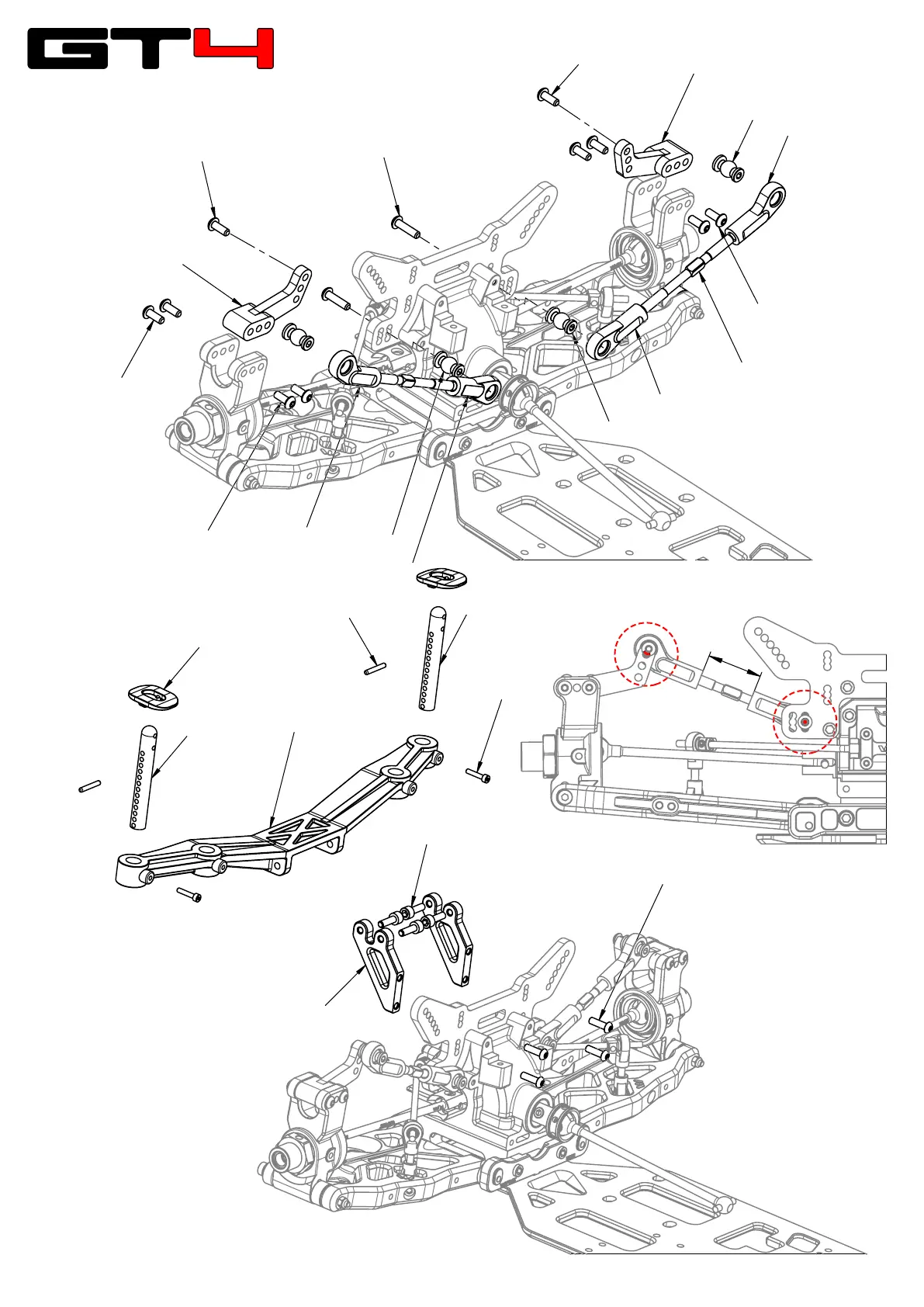 GT4