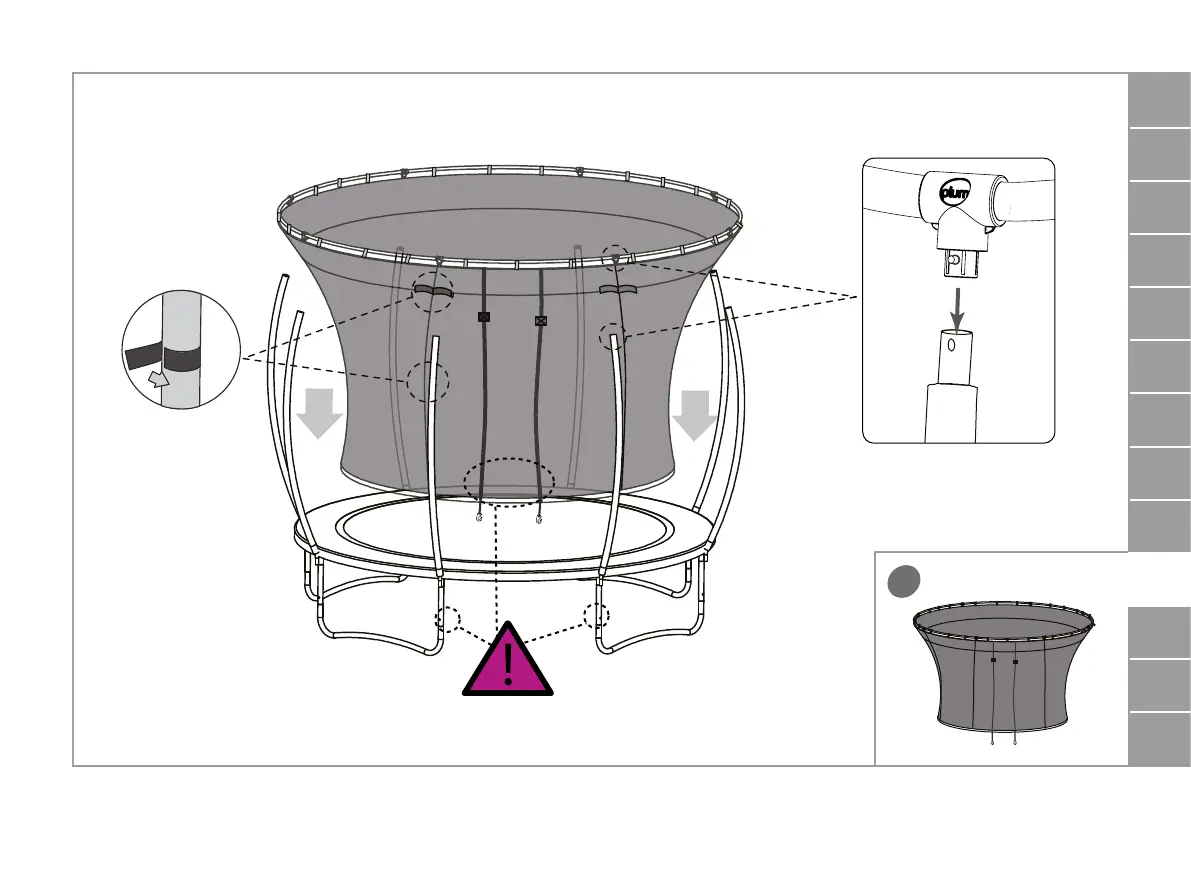 plum