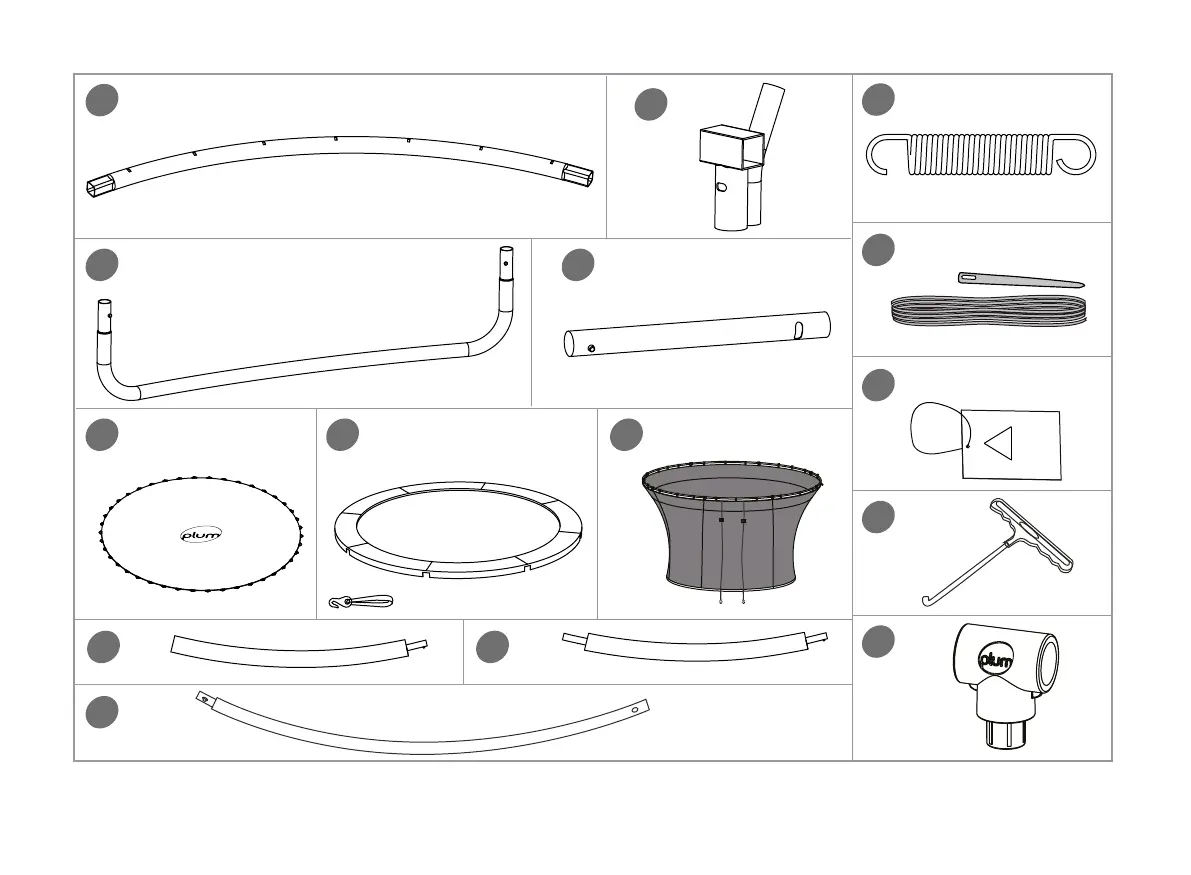 plum

plum